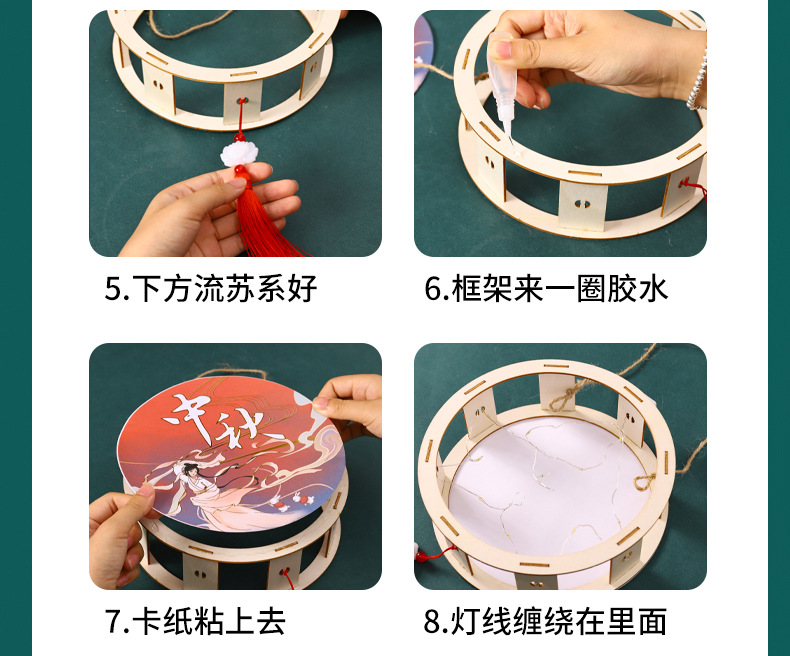 5.下方流苏系好

6.框架来一圈胶水

中秋

7.卡纸粘上去

8.灯线缠绕在里面