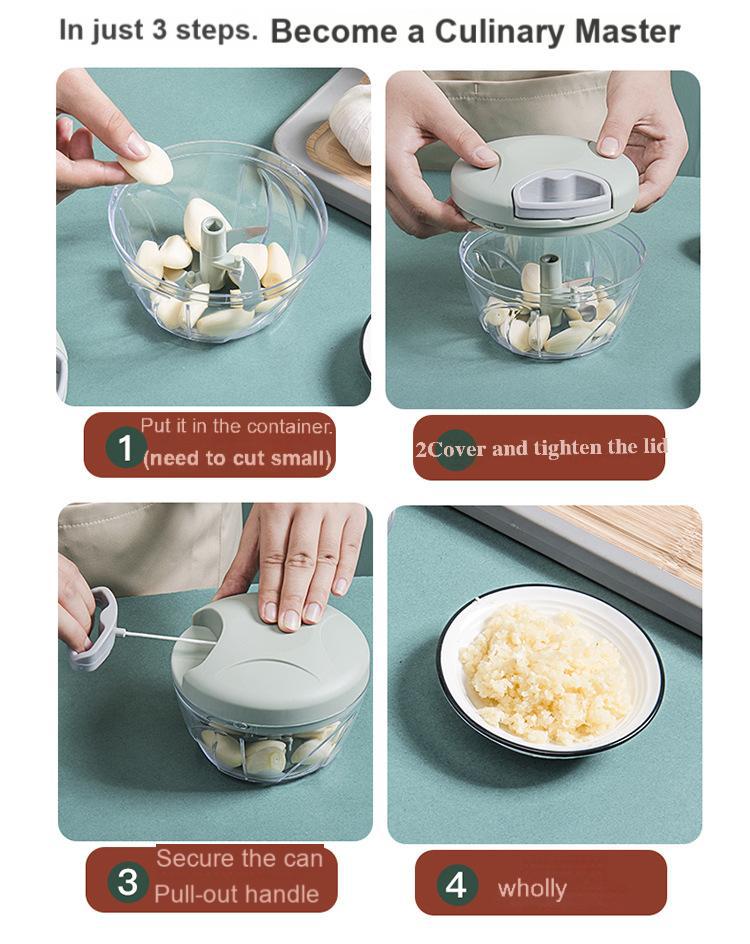 In just 3 steps. Become a Culinary Master

1 Put it in the container. (need to cut small)

2Cover and tighten the lid

3 Secure the can Pull-out handle

4 wholly