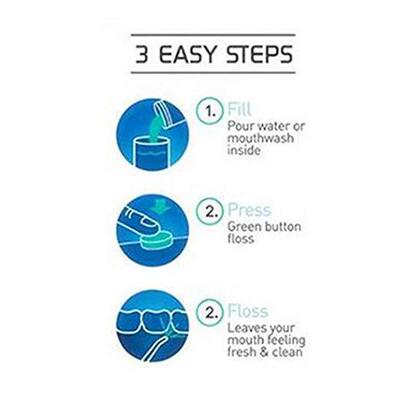 3 EASY STEPS

1. Fill
Pour water or mouthwash inside

2. Press
Green button floss

2. Floss
Leaves your mouth feeling fresh & clean