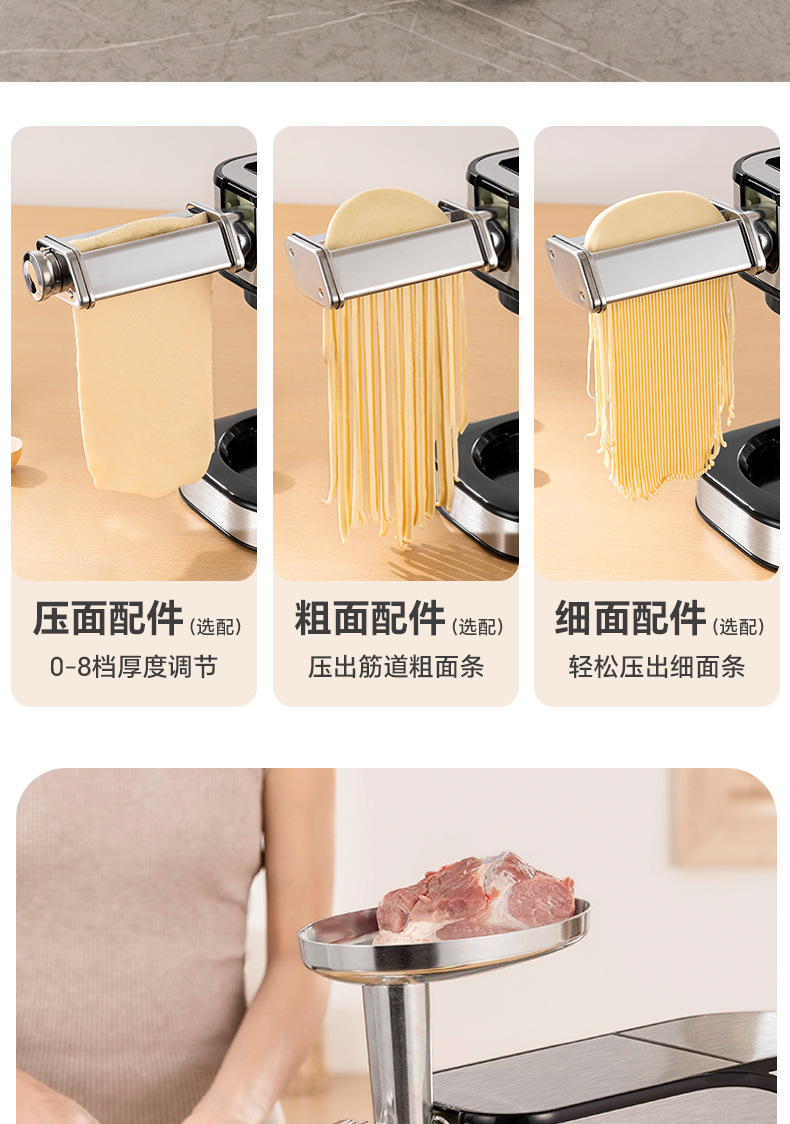 压面配件(选配)
0-8档厚度调节

粗面配件(选配)
压出筋道粗面条

细面配件(选配)
轻松压出细面条