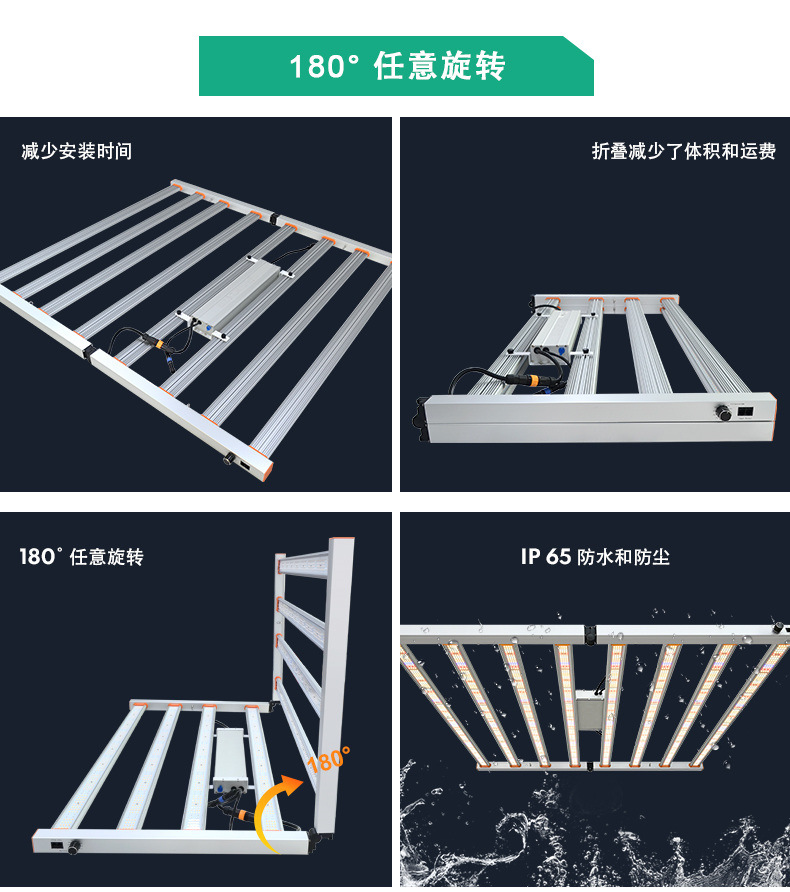 180° 任意旋转

减少安装时间

折叠减少了体积和运费

180° 任意旋转

180°

IP 65 防水和防尘