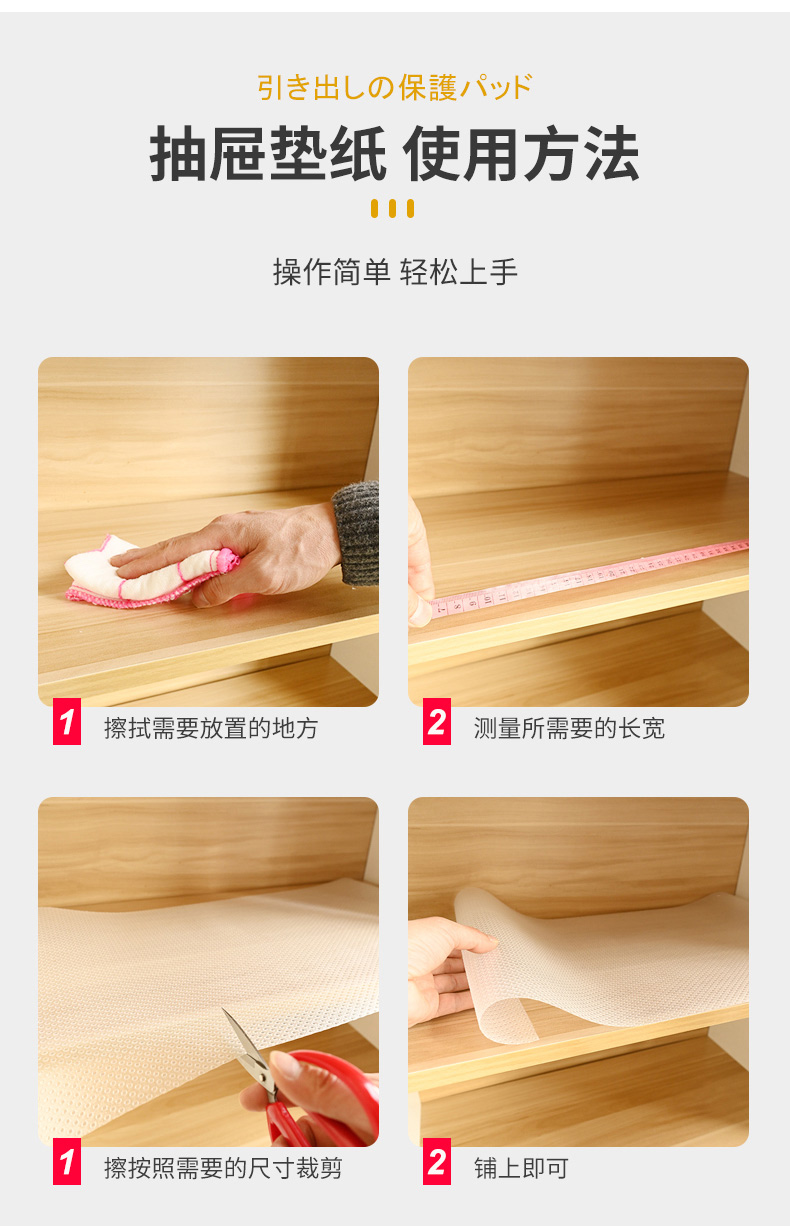 引き出しの保護パッド

抽屉垫纸 使用方法

操作简单 轻松上手

1 擦拭需要放置的地方

2 测量所需要的长宽

1 擦按照需要的尺寸裁剪

2 铺上即可