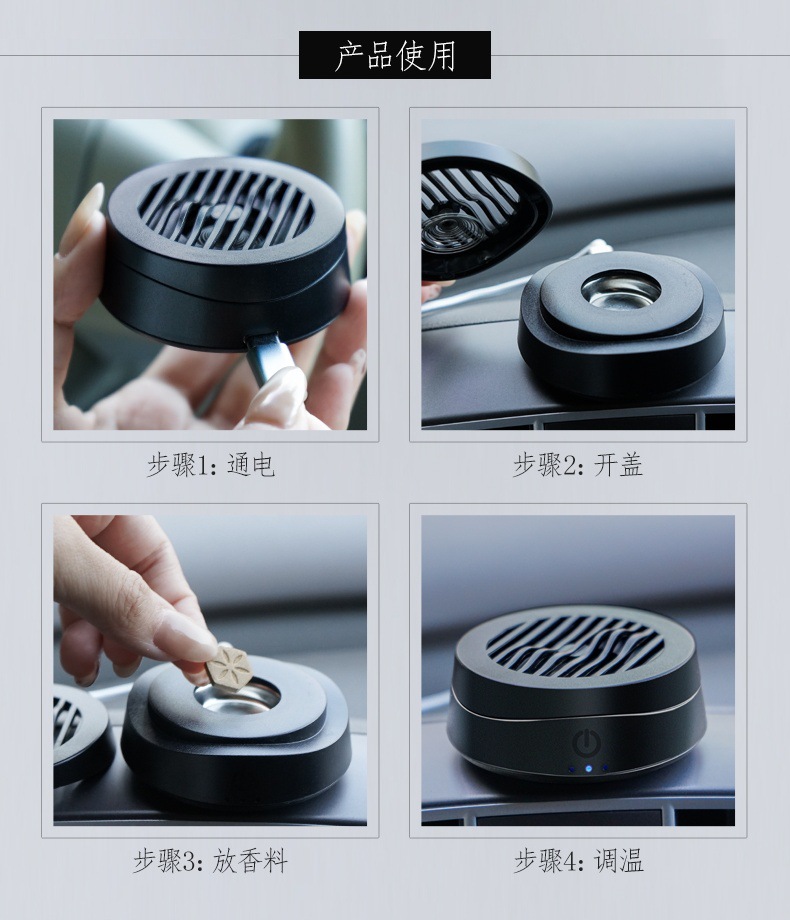 产品使用

步骤1: 通电

步骤2: 开盖

步骤3: 放香料

步骤4: 调温