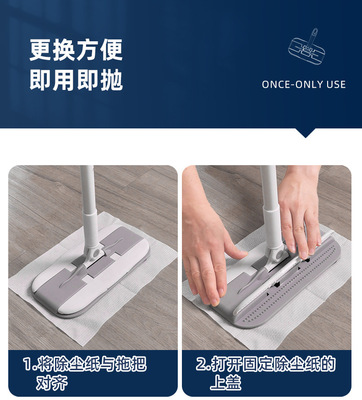 更换方便
即用即抛

ONCE-ONLY USE

1.将除尘纸与拖把对齐

2.打开固定除尘纸的上盖