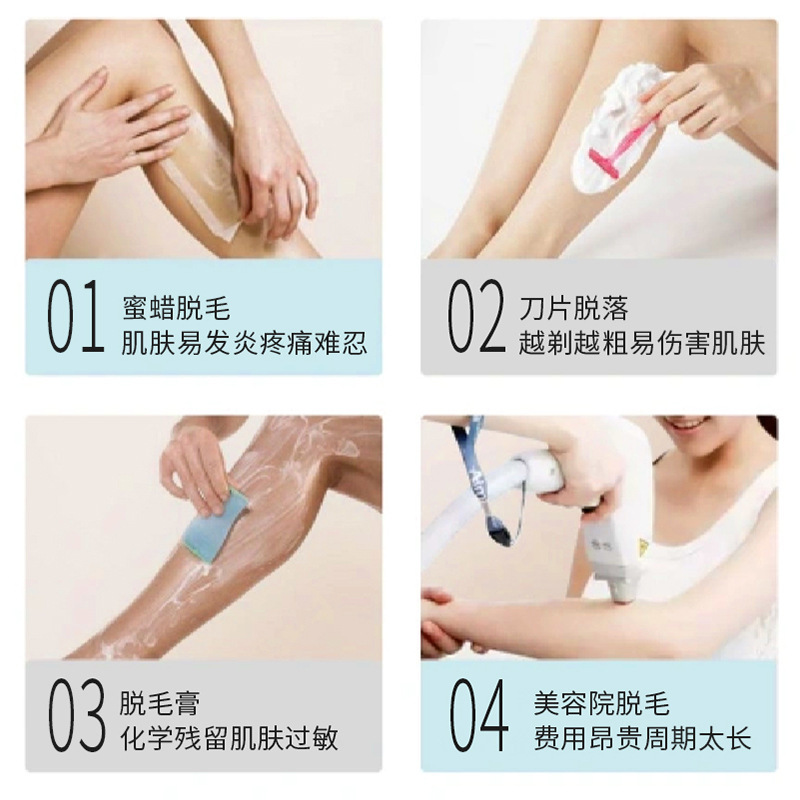 01 蜜蜡脱毛
肌肤易发炎疼痛难忍

02 刀片脱落
越剃越粗易伤害肌肤

03 脱毛膏
化学残留肌肤过敏

04 美容院脱毛
费用昂贵周期太长