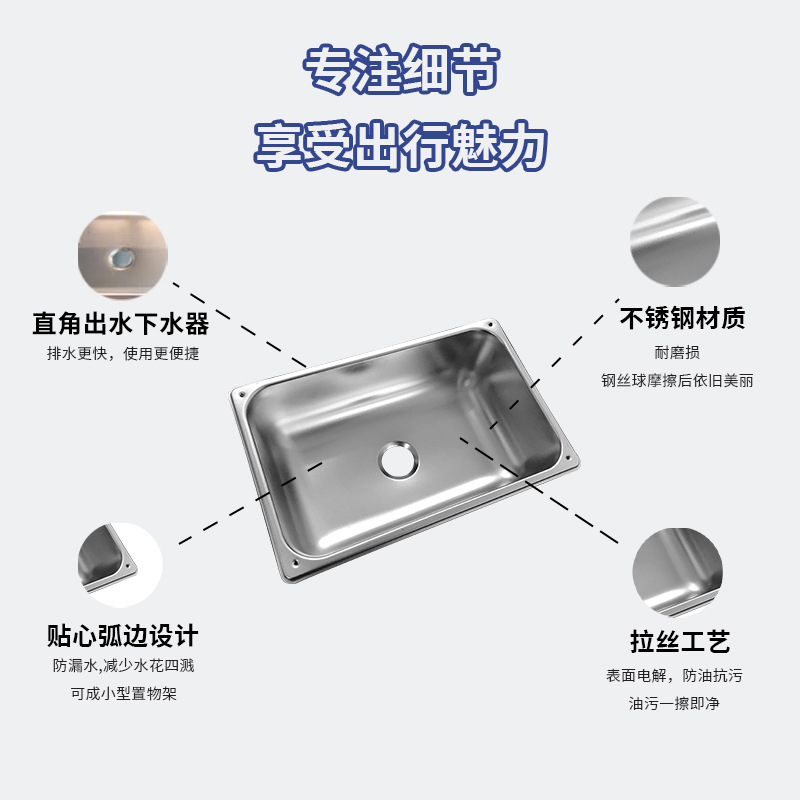 专注细节
享受出行魅力

直角出水下水器
排水更快，使用更便捷

不锈钢材质
耐磨损
钢丝球摩擦后依旧美丽

贴心弧边设计
防漏水,减少水花四溅
可成小型置物架

拉丝工艺
表面电解，防油抗污
油污一擦即净