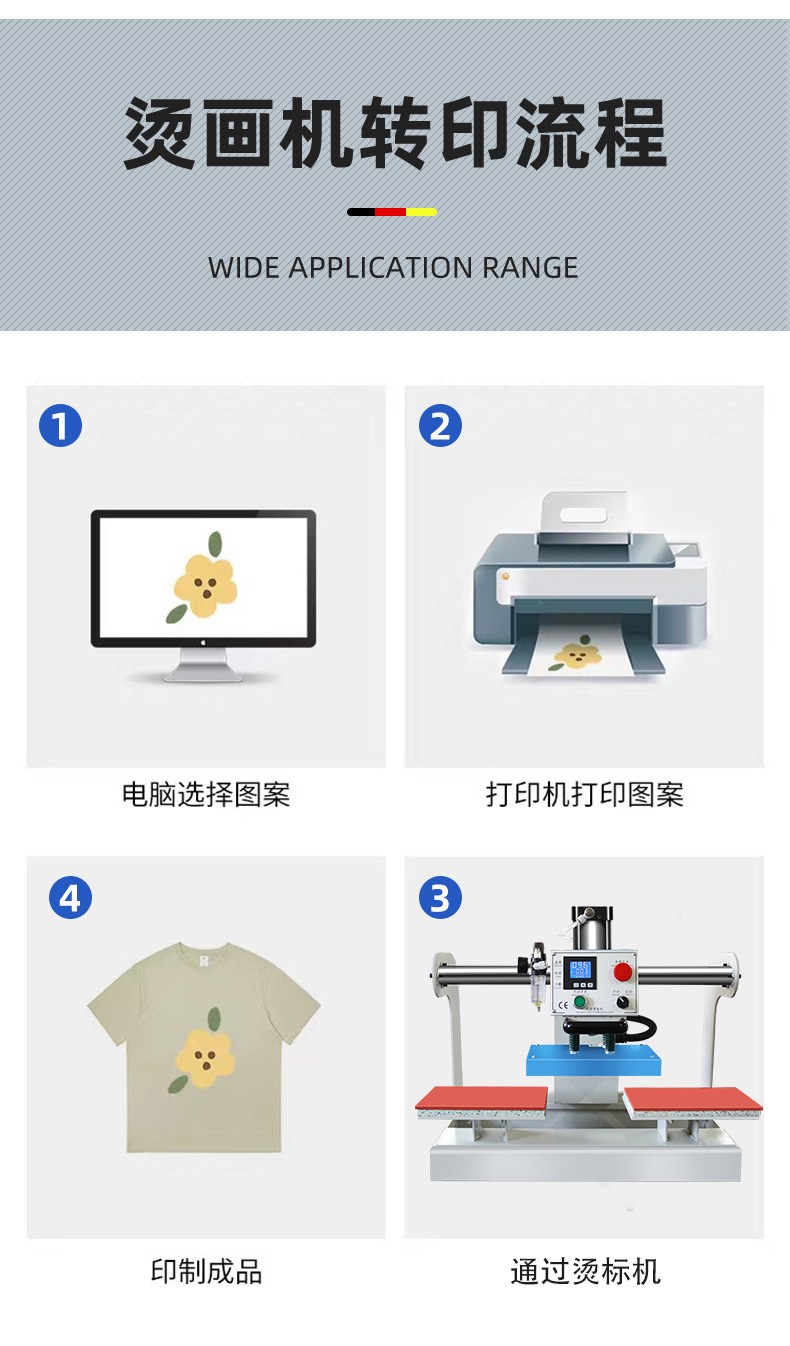 烫画机转印流程

WIDE APPLICATION RANGE

1

电脑选择图案

2

打印机打印图案

4

印制成品

3

通过烫标机