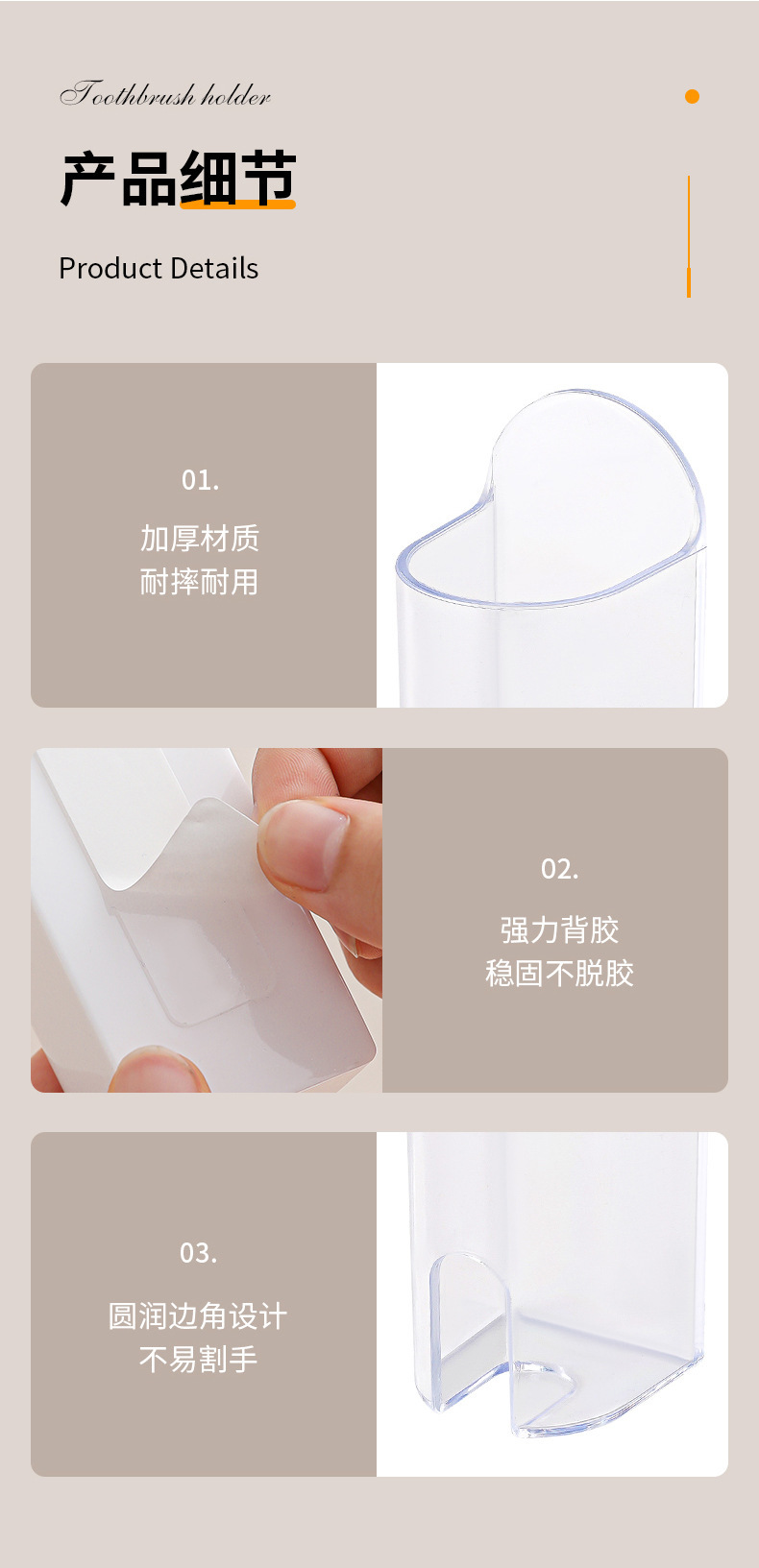 Toothbrush holder

产品细节

Product Details

01.

加厚材质
耐摔耐用

02.

强力背胶
稳固不脱胶

03.

圆润边角设计
不易割手