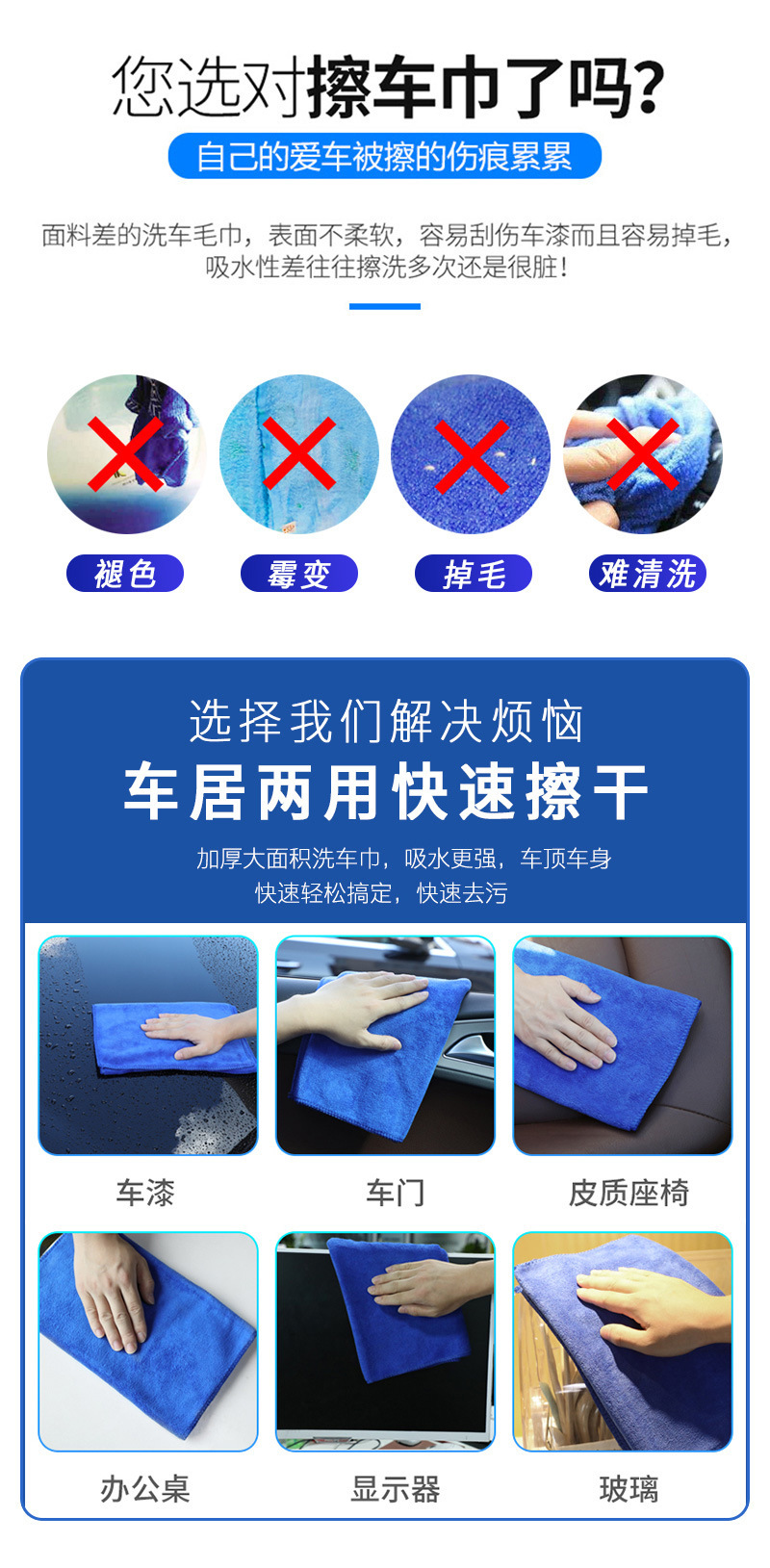 您选对擦车巾了吗?

自己的爱车被擦的伤痕累累

面料差的洗车毛巾，表面不柔软，容易刮伤车漆而且容易掉毛，吸水性差往往擦洗多次还是很脏!

褪色

霉变

掉毛

难清洗

选择我们解决烦恼

车居两用快速擦干

加厚大面积洗车巾，吸水更强，车顶车身快速轻松搞定，快速去污

车漆

车门

皮质座椅

办公桌

显示器

玻璃