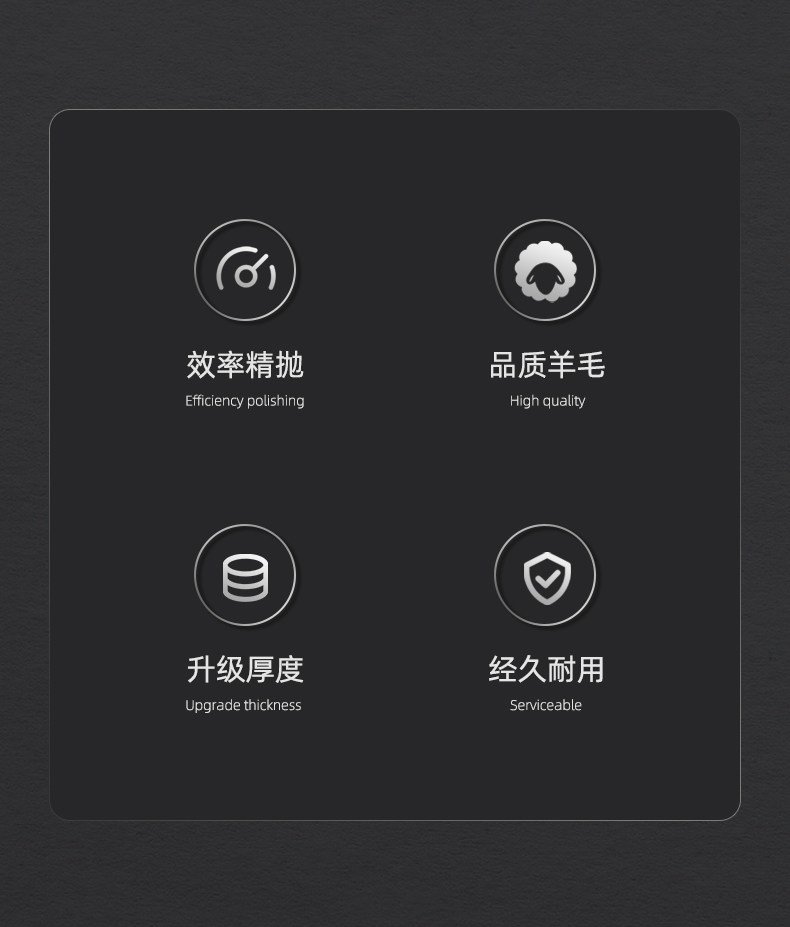 效率精抛
Efficiency polishing

品质羊毛
High quality

升级厚度
Upgrade thickness

经久耐用
Serviceable