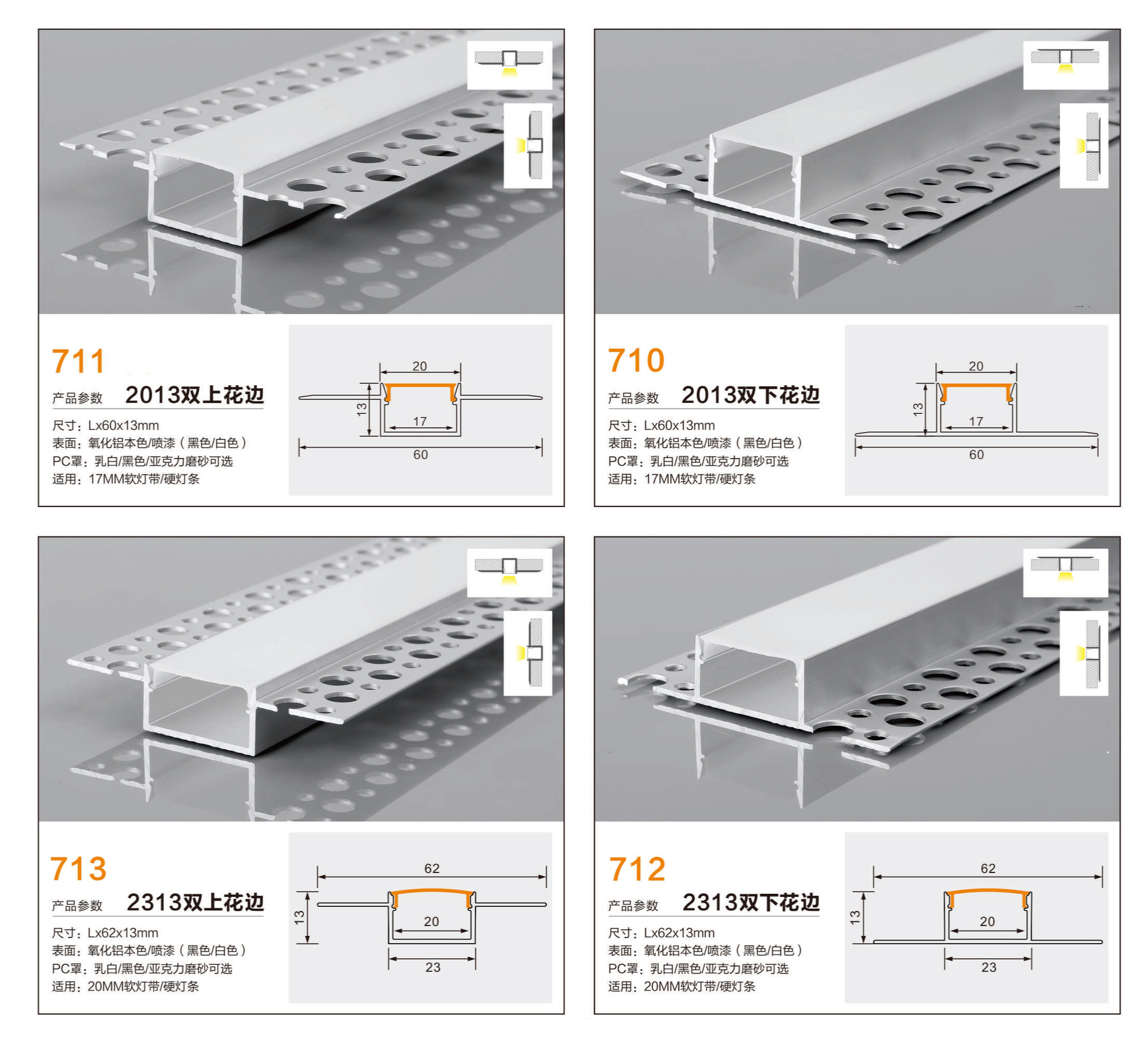 711
产品参数 2013双上花边
尺寸：Lx60x13mm
表面：氧化铝本色/喷漆（黑色/白色）
PC罩：乳白/黑色/亚克力磨砂可选
适用：17MM软灯带/硬灯条

20
13
17
60

710
产品参数 2013双下花边
尺寸：Lx60x13mm
表面：氧化铝本色/喷漆（黑色/白色）
PC罩：乳白/黑色/亚克力磨砂可选
适用：17MM软灯带/硬灯条

20
13
17
60

713
产品参数 2313双上花边
尺寸：Lx62x13mm
表面：氧化铝本色/喷漆（黑色/白色）
PC罩：乳白/黑色/亚克力磨砂可选
适用：20MM软灯带/硬灯条

62
13
20
23

712
产品参数 2313双下花边
尺寸：Lx62x13mm
表面：氧化铝本色/喷漆（黑色/白色）
PC罩：乳白/黑色/亚克力磨砂可选
适用：20MM软灯带/硬灯条

62
13
20
23