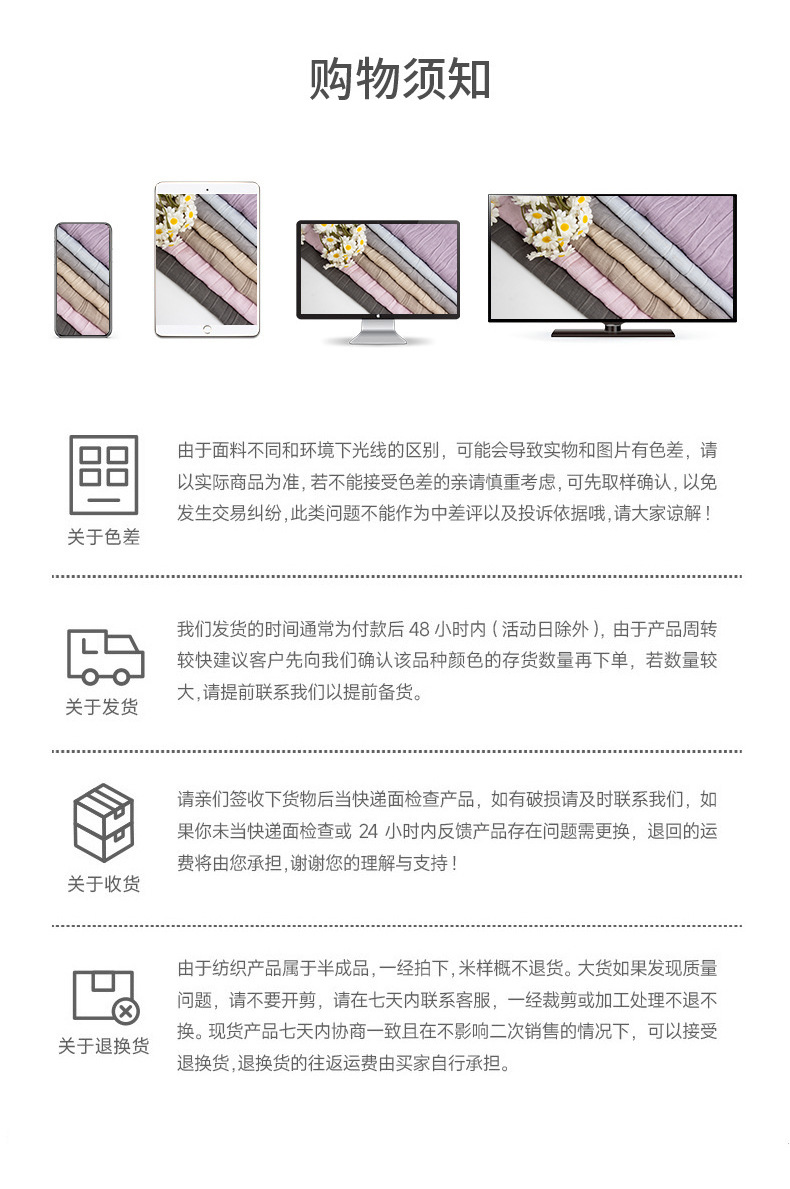 购物须知

关于色差

由于面料不同和环境下光线的区别，可能会导致实物和图片有色差，请以实际商品为准，若不能接受色差的亲请慎重考虑，可先取样确认，以免发生交易纠纷，此类问题不能作为中差评以及投诉依据哦，请大家谅解！

关于发货

我们发货的时间通常为付款后 48 小时内（活动日除外），由于产品周转较快建议客户先向我们确认该品种颜色的存货数量再下单，若数量较大，请提前联系我们以提前备货。

关于收货

请亲们签收下货物后当快递面检查产品，如有破损请及时联系我们，如果你未当快递面检查或 24 小时内反馈产品存在问题需更换，退回的运费将由您承担，谢谢您的理解与支持！

关于退换货

由于纺织产品属于半成品，一经拍下，米样概不退货。大货如果发现质量问题，请不要开剪，请在七天内联系客服，一经裁剪或加工处理不退不换。现货产品七天内协商一致且在不影响二次销售的情况下，可以接受退换货，退换货的往返运费由买家自行承担。