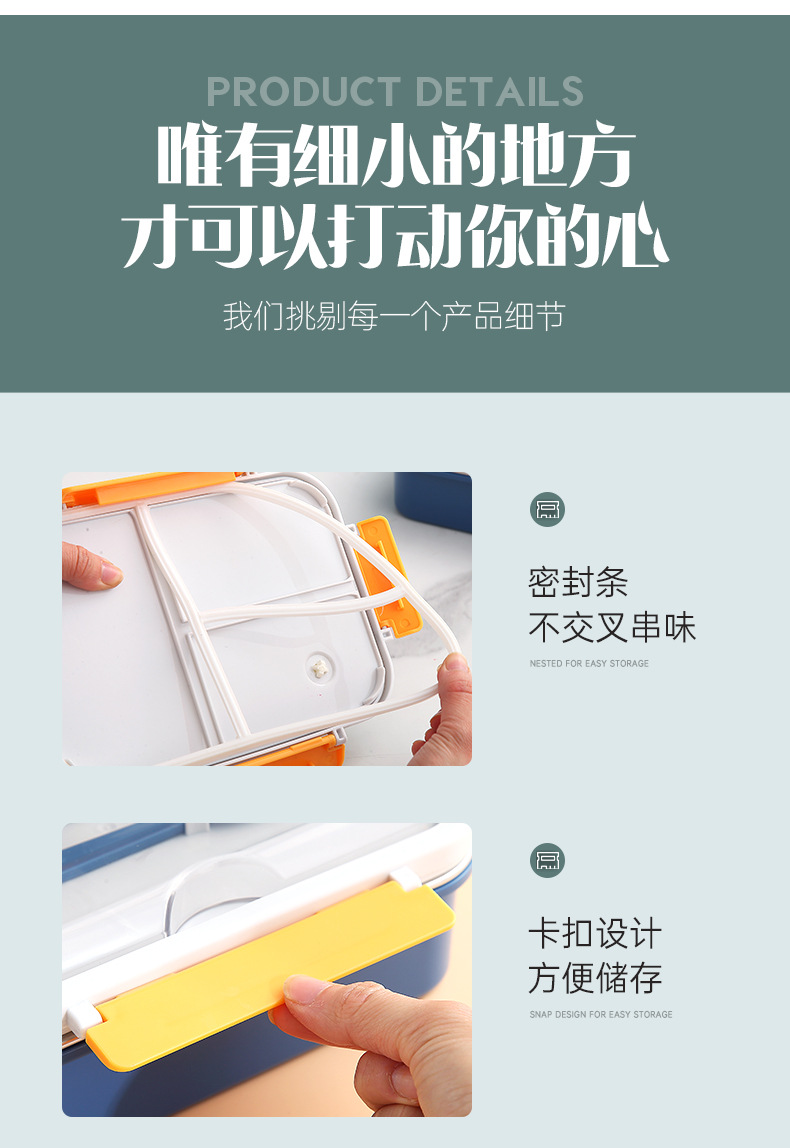 PRODUCT DETAILS
唯有细小的地方
才可以打动你的心

我们挑剔每一个产品细节

密封条
不交叉串味
NESTED FOR EASY STORAGE

卡扣设计
方便储存
SNAP DESIGN FOR EASY STORAGE