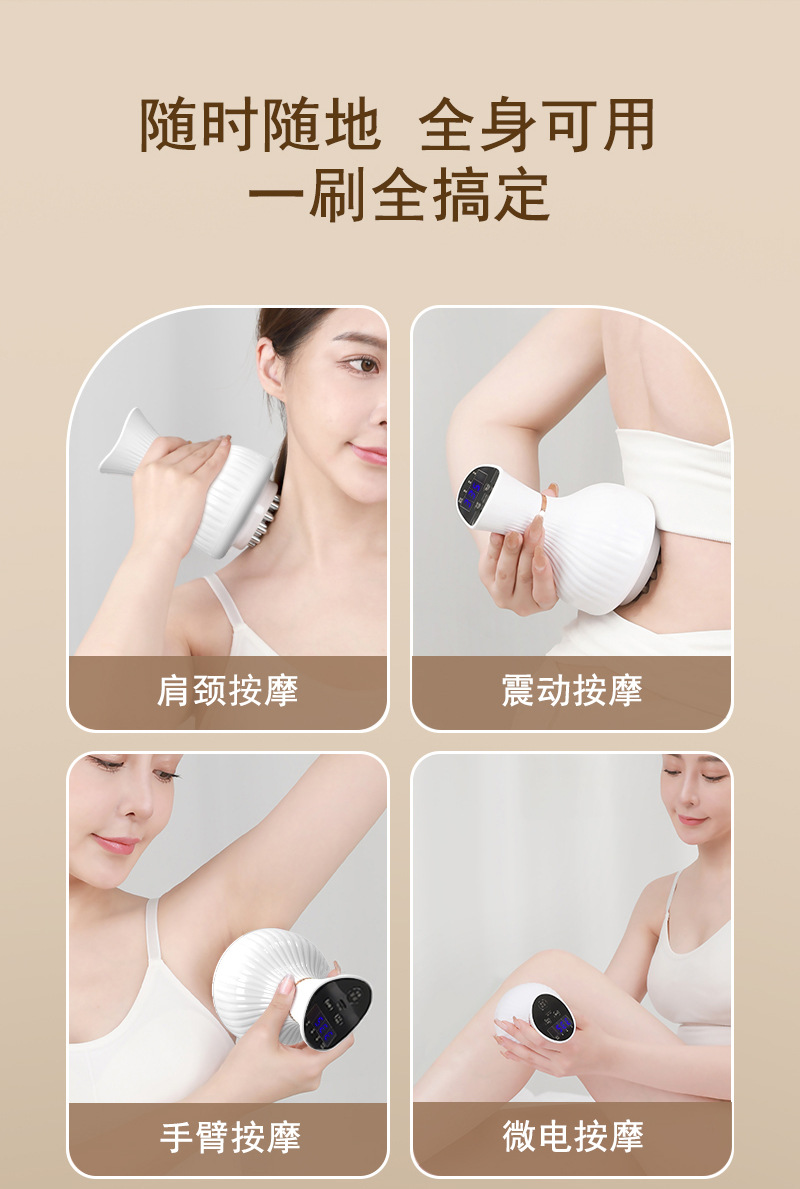 随时随地 全身可用
一刷全搞定

肩颈按摩

震动按摩

手臂按摩

微电按摩