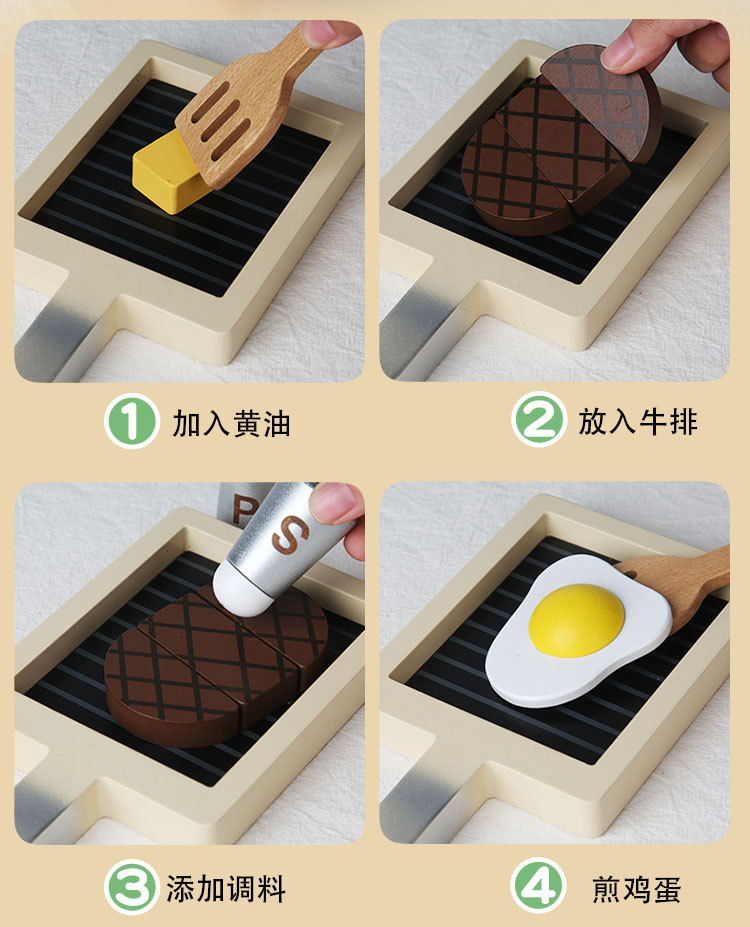 1 加入黄油

2 放入牛排

P S

3 添加调料

4 煎鸡蛋