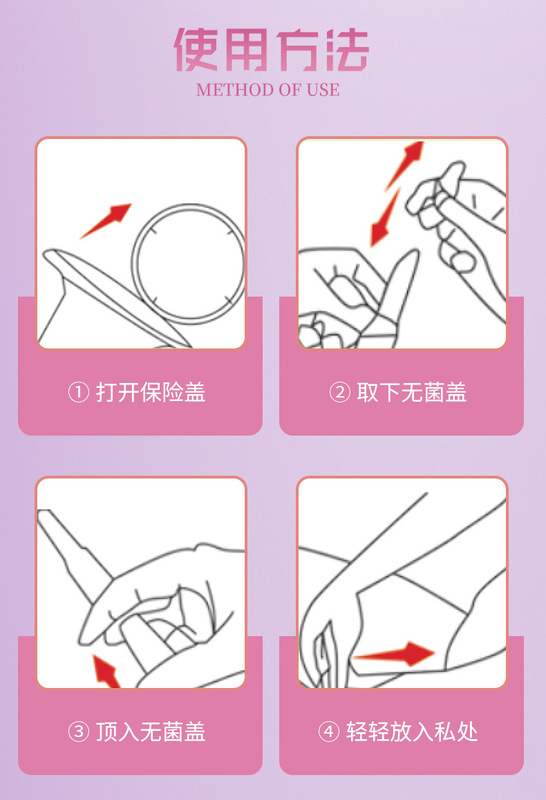 使用方法
METHOD OF USE

① 打开保险盖

② 取下无菌盖

③ 顶入无菌盖

④ 轻轻放入私处