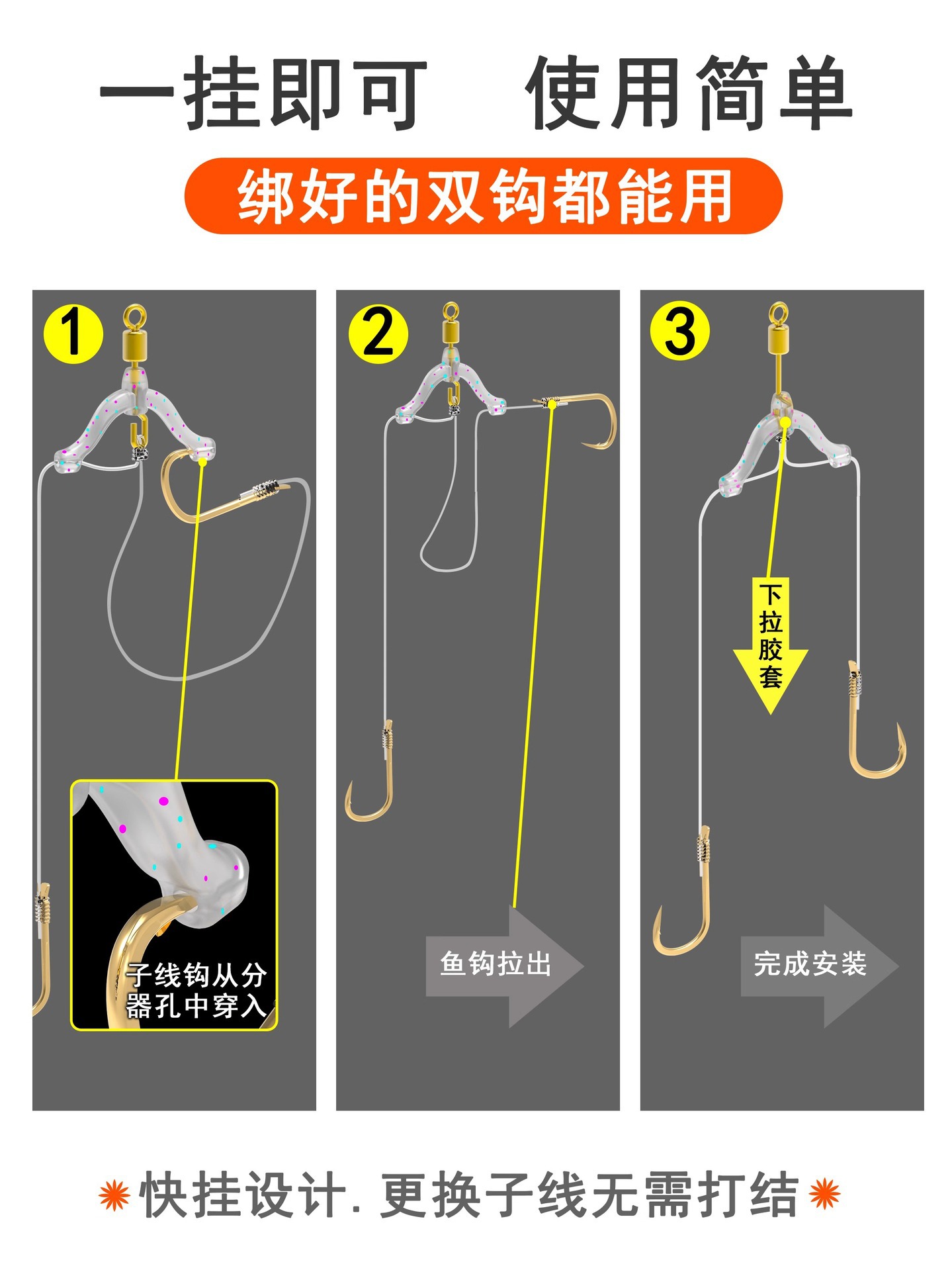 一挂即可　使用简单

绑好的双钩都能用

1

子线钩从分器孔中穿入

2

鱼钩拉出

3

下拉胶套

完成安装

快挂设计. 更换子线无需打结