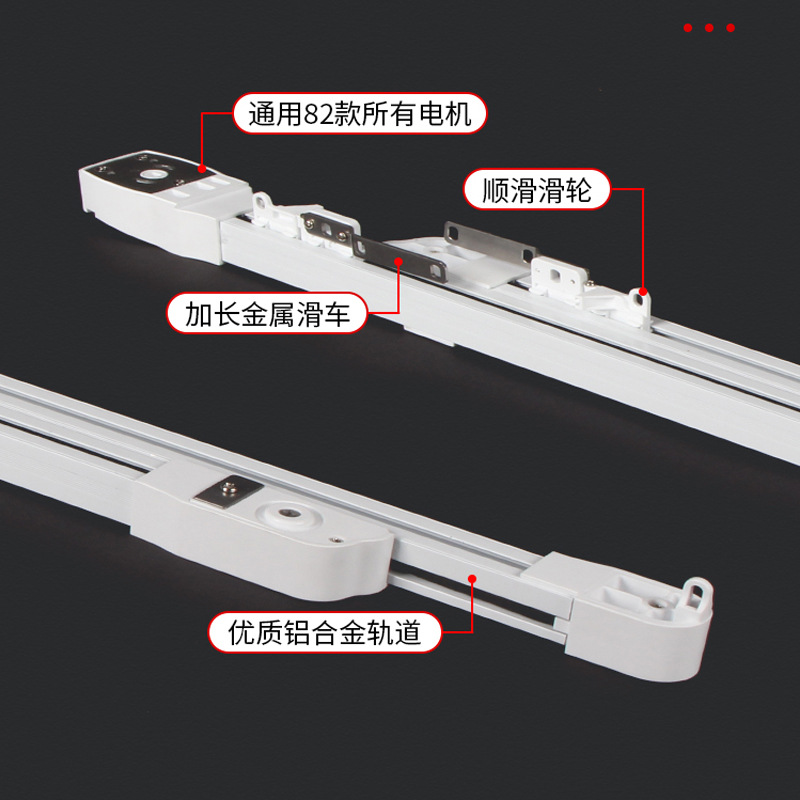 通用82款所有电机

顺滑滑轮

加长金属滑车

优质铝合金轨道