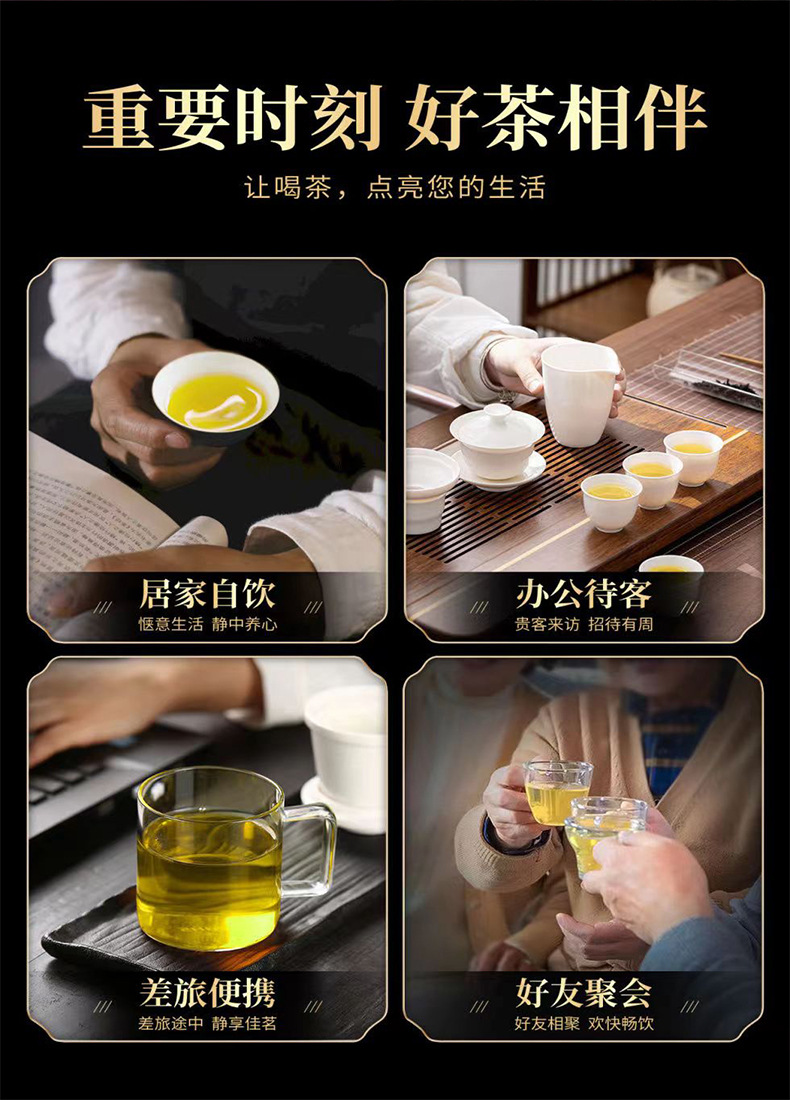 重要时刻 好茶相伴

让喝茶，点亮您的生活

/// 居家自饮 ///

惬意生活 静中养心

/// 办公待客 ///

贵客来访 招待有周

/// 差旅便携 ///

差旅途中 静享佳茗

/// 好友聚会 ///

好友相聚 欢快畅饮