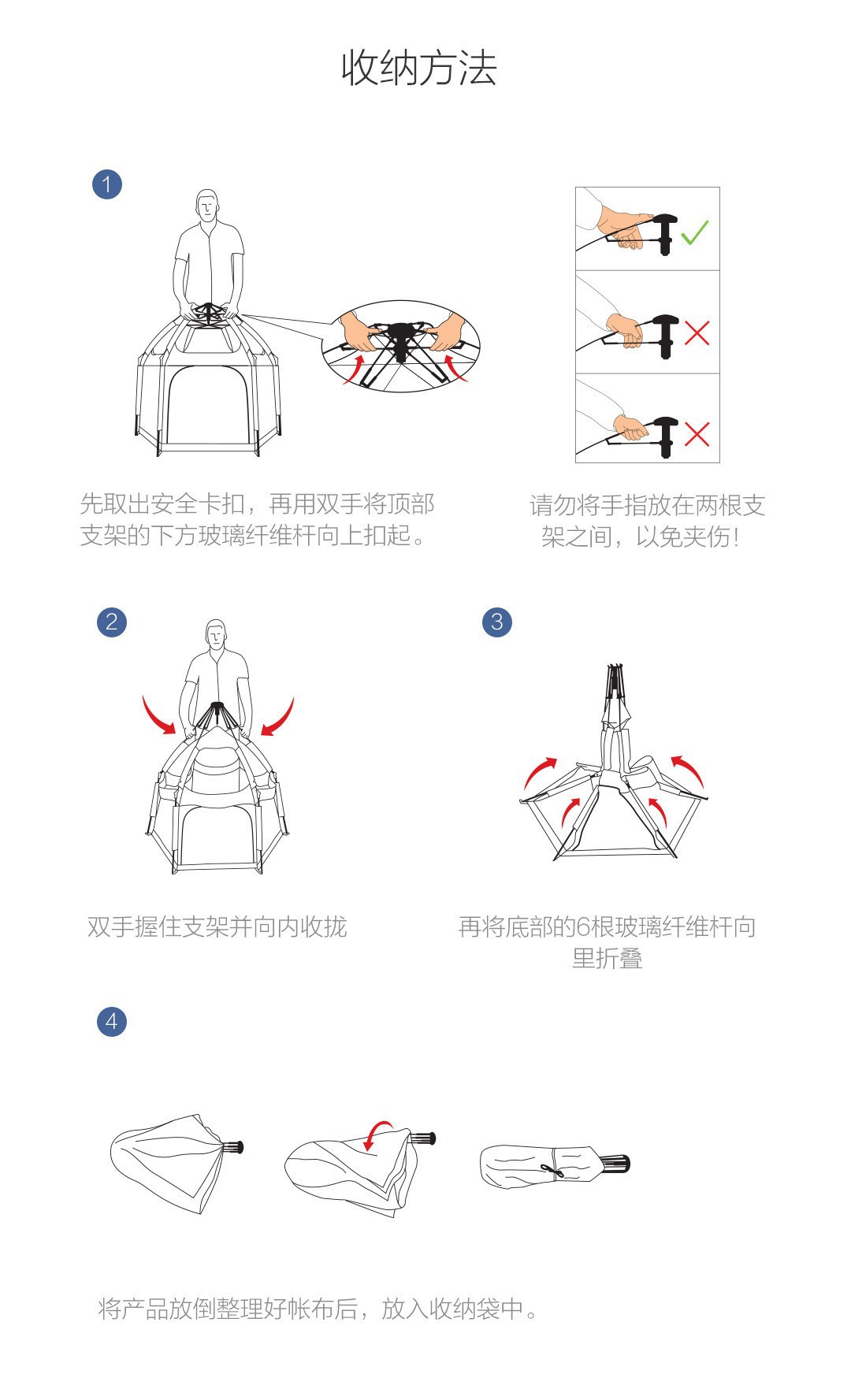 收纳方法

1

先取出安全卡扣，再用双手将顶部支架的下方玻璃纤维杆向上扣起。

请勿将手指放在两根支架之间，以免夹伤！

2

双手握住支架并向内收拢

3

再将底部的6根玻璃纤维杆向里折叠

4

将产品放倒整理好帐布后，放入收纳袋中。