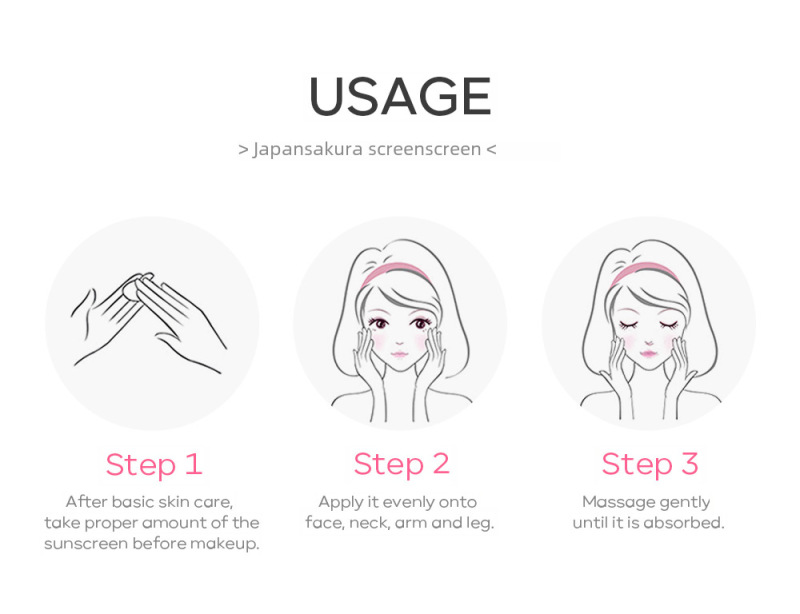 USAGE

> Japansakura screenscreen <

Step 1

After basic skin care, take proper amount of the sunscreen before makeup.

Step 2

Apply it evenly onto face, neck, arm and leg.

Step 3

Massage gently until it is absorbed.