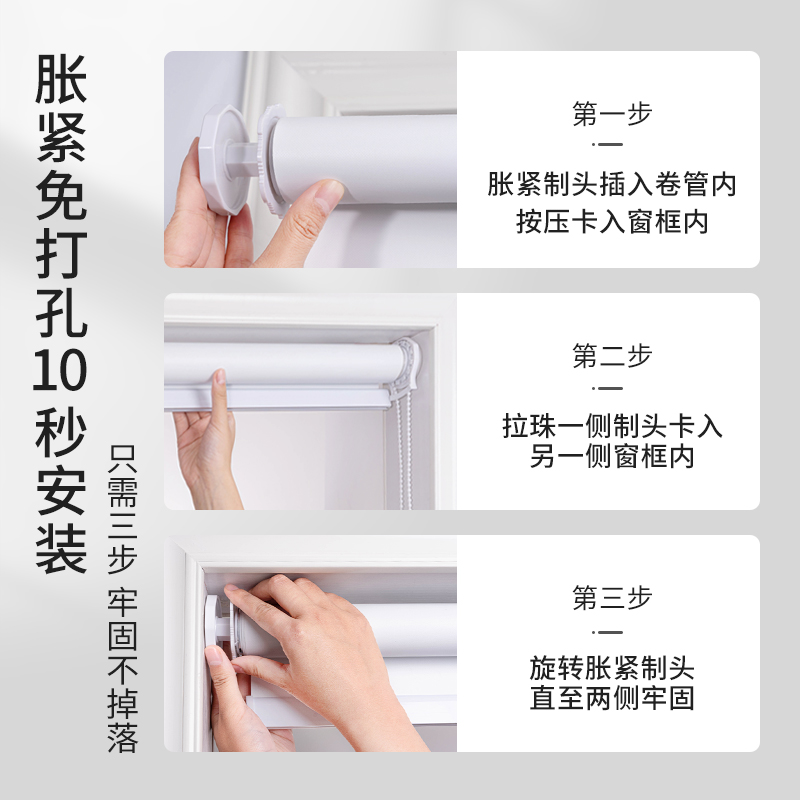 胀紧免打孔10秒安装

只需三步 牢固不掉落

第一步

胀紧制头插入卷管内
按压卡入窗框内

第二步

拉珠一侧制头卡入
另一侧窗框内

第三步

旋转胀紧制头
直至两侧牢固