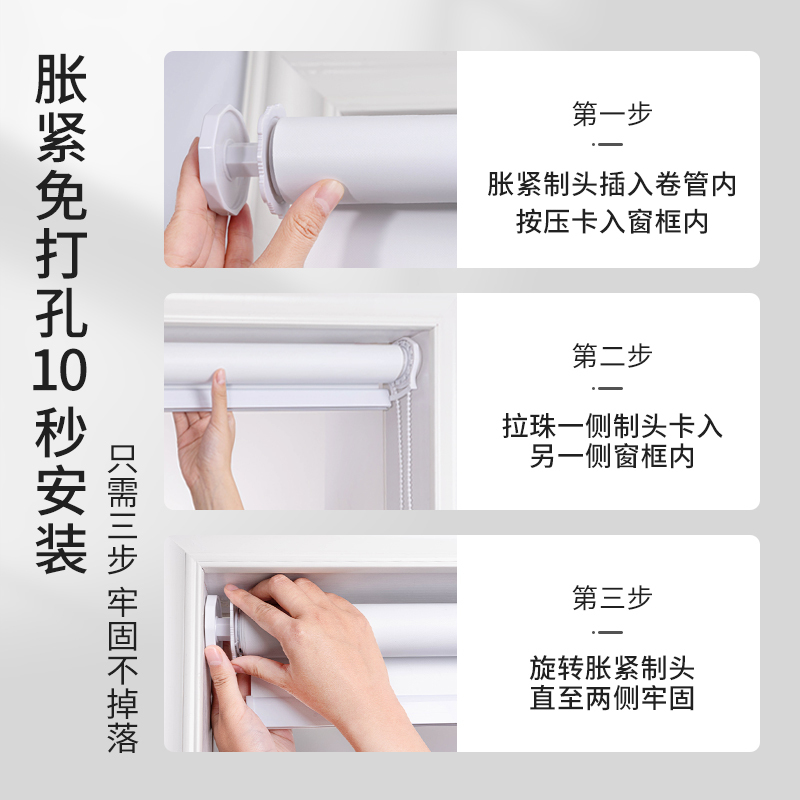 胀紧免打孔10秒安装

只需三步 牢固不掉落

第一步

胀紧制头插入卷管内
按压卡入窗框内

第二步

拉珠一侧制头卡入
另一侧窗框内

第三步

旋转胀紧制头
直至两侧牢固