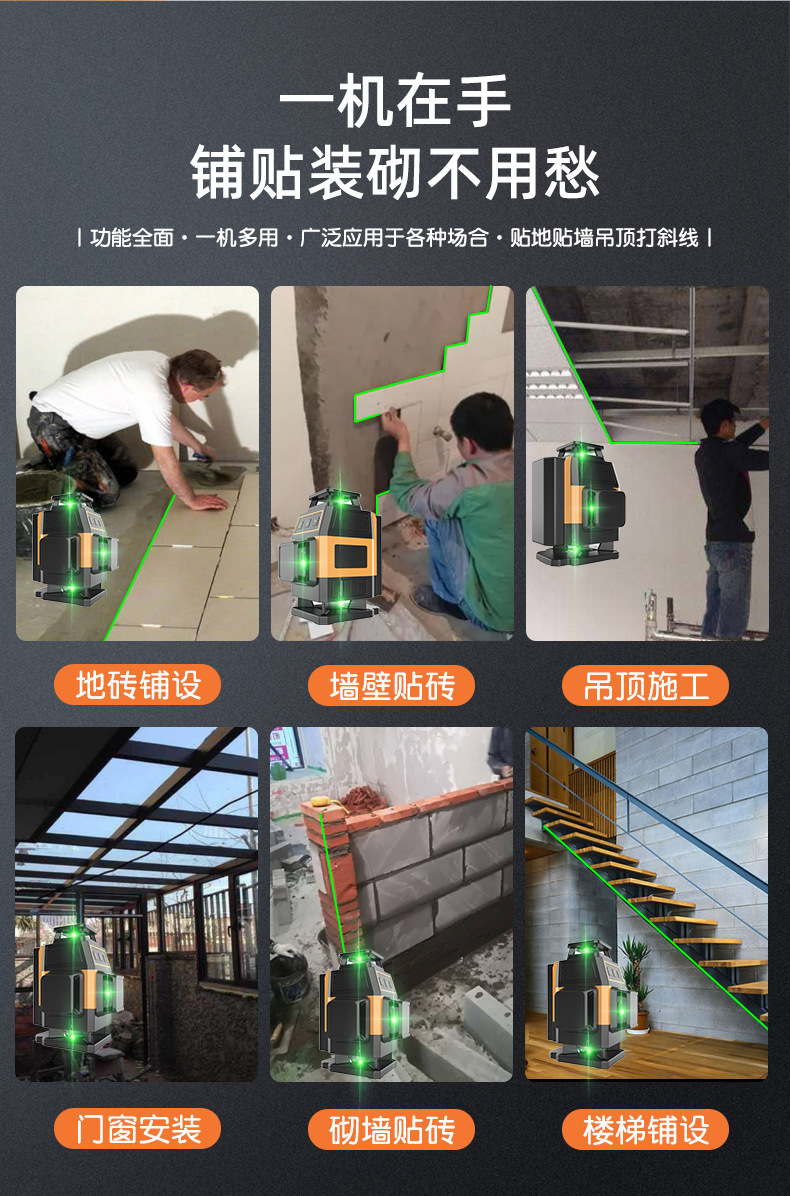 一机在手
铺贴装砌不用愁

| 功能全面 · 一机多用 · 广泛应用于各种场合 · 贴地贴墙吊顶打斜线 |

地砖铺设

墙壁贴砖

吊顶施工

门窗安装

砌墙贴砖

楼梯铺设