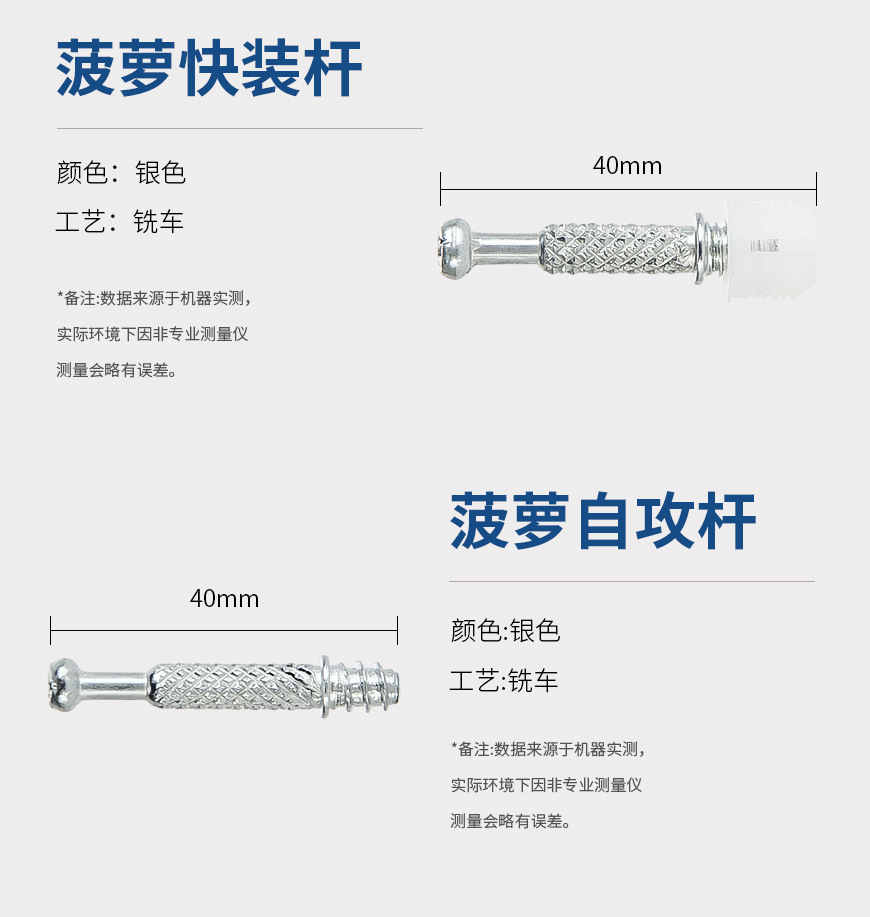 菠萝快装杆

颜色：银色

工艺：铣车

*备注:数据来源于机器实测，实际环境下因非专业测量仪测量会略有误差。

40mm

菠萝自攻杆

40mm

颜色:银色

工艺:铣车

*备注:数据来源于机器实测，实际环境下因非专业测量仪测量会略有误差。