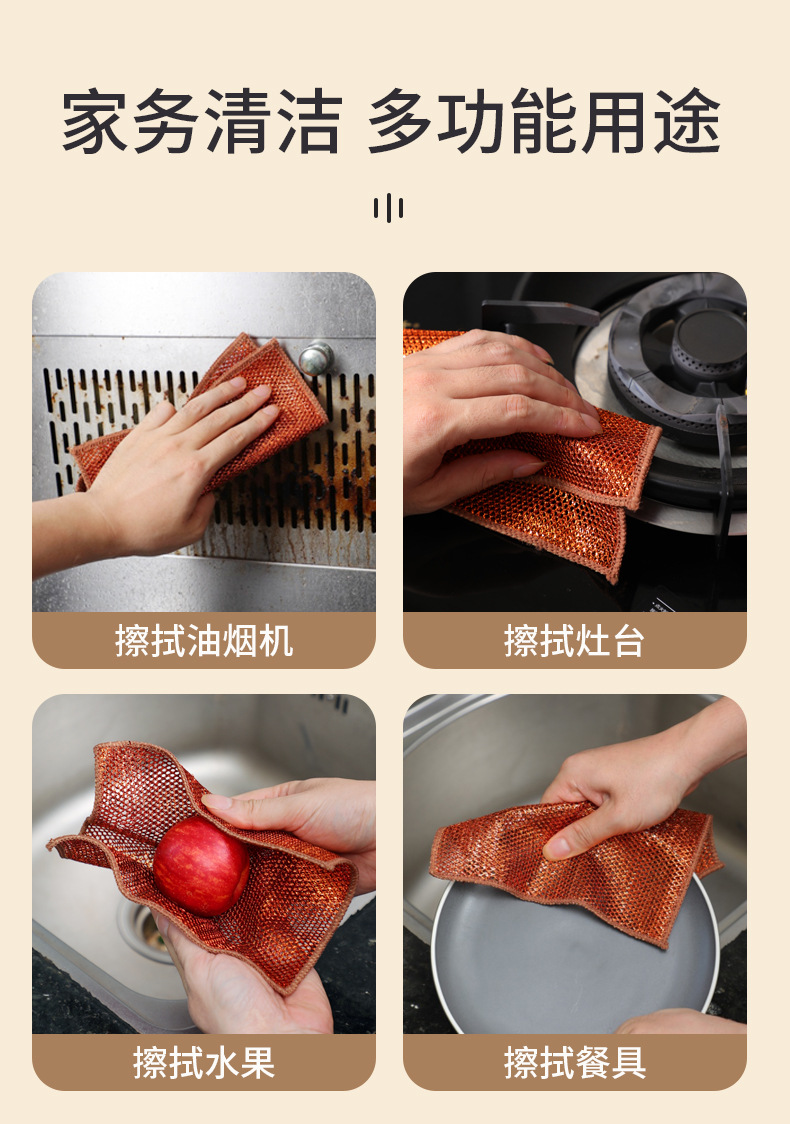 家务清洁 多功能用途

擦拭油烟机

擦拭灶台

擦拭水果

擦拭餐具