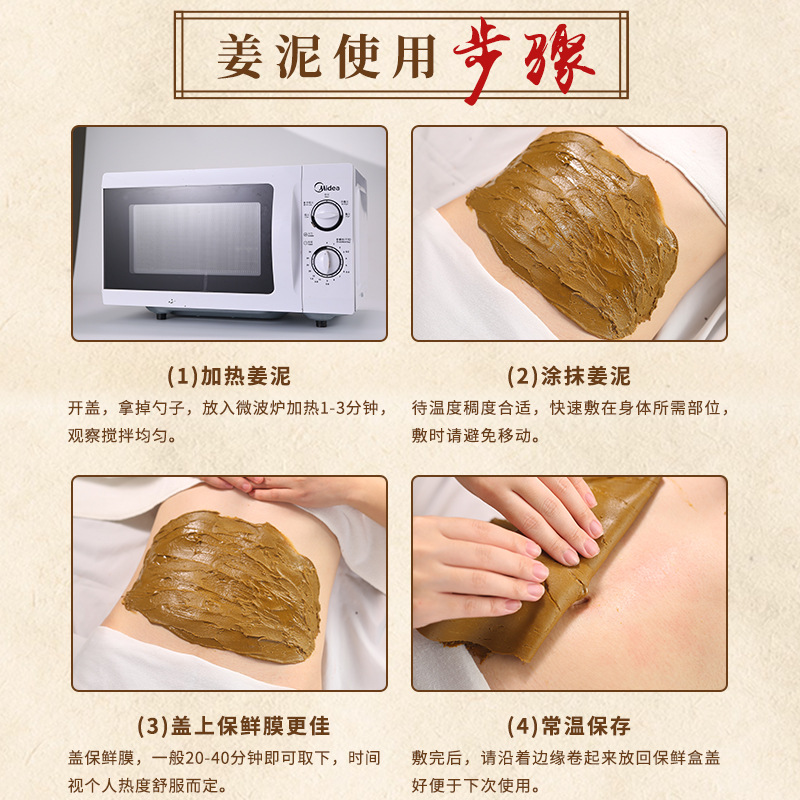 姜泥使用步骤

Midea

(1)加热姜泥
开盖，拿掉勺子，放入微波炉加热1-3分钟，观察搅拌均匀。

(2)涂抹姜泥
待温度稠度合适，快速敷在身体所需部位，敷时请避免移动。

(3)盖上保鲜膜更佳
盖保鲜膜，一般20-40分钟即可取下，时间视个人热度舒服而定。

(4)常温保存
敷完后，请沿着边缘卷起来放回保鲜盒盖好便于下次使用。