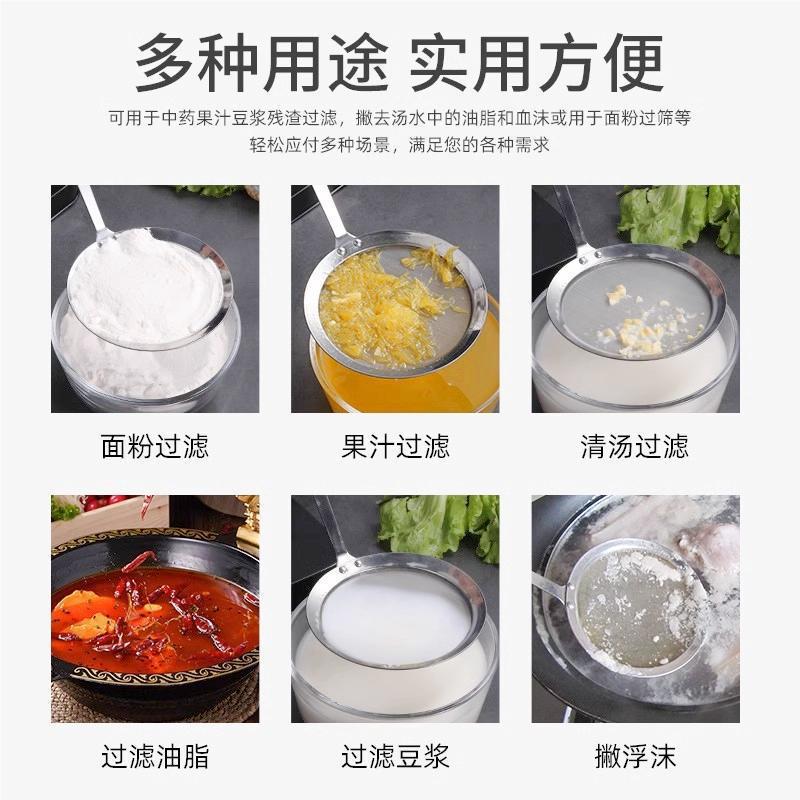 多种用途 实用方便

可用于中药果汁豆浆残渣过滤，撇去汤水中的油脂和血沫或用于面粉过筛等
轻松应付多种场景，满足您的各种需求

面粉过滤

果汁过滤

清汤过滤

过滤油脂

过滤豆浆

撇浮沫