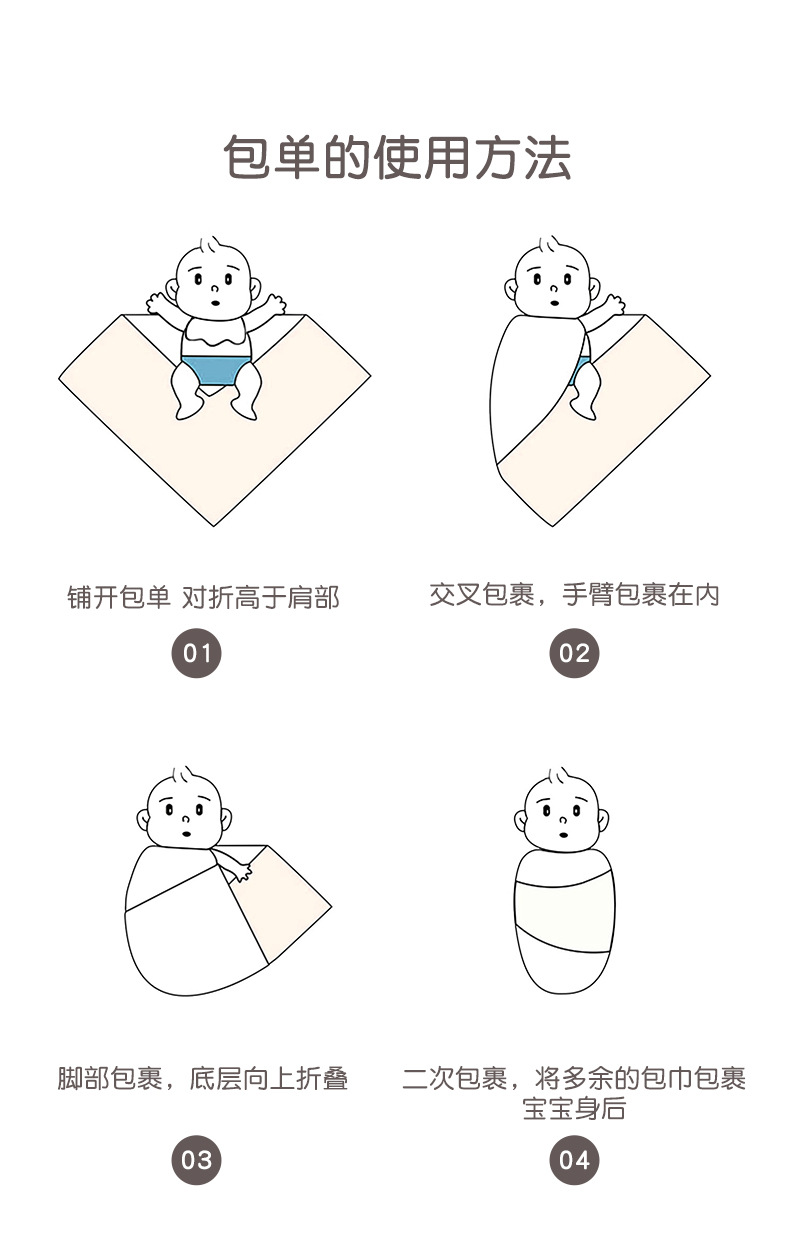 包单的使用方法

铺开包单 对折高于肩部

01

交叉包裹，手臂包裹在内

02

脚部包裹，底层向上折叠

03

二次包裹，将多余的包巾包裹宝宝身后

04