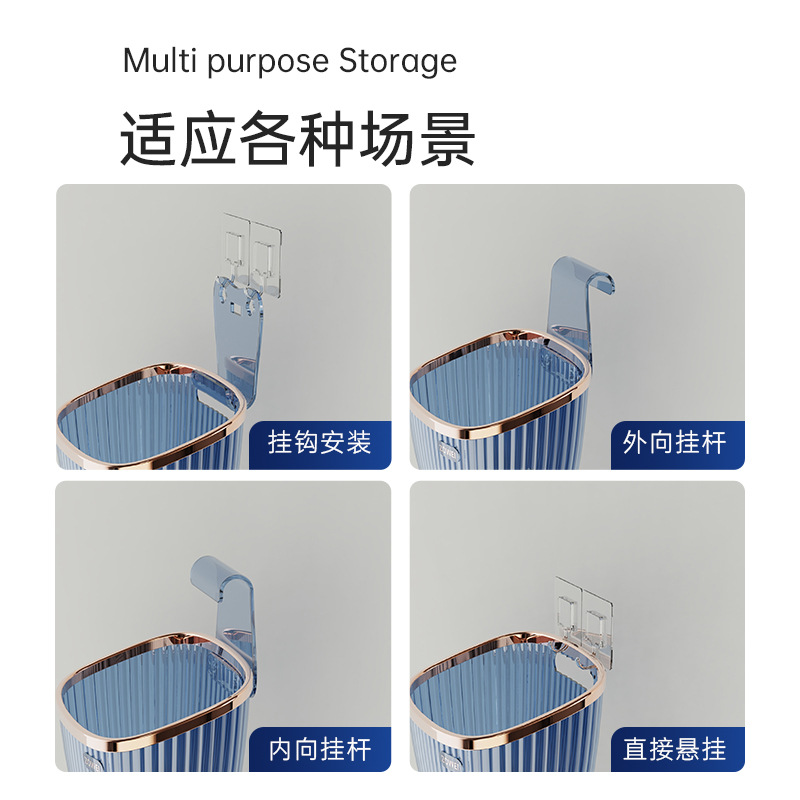 Multi purpose Storage

适应各种场景

挂钩安装

外向挂杆

内向挂杆

直接悬挂