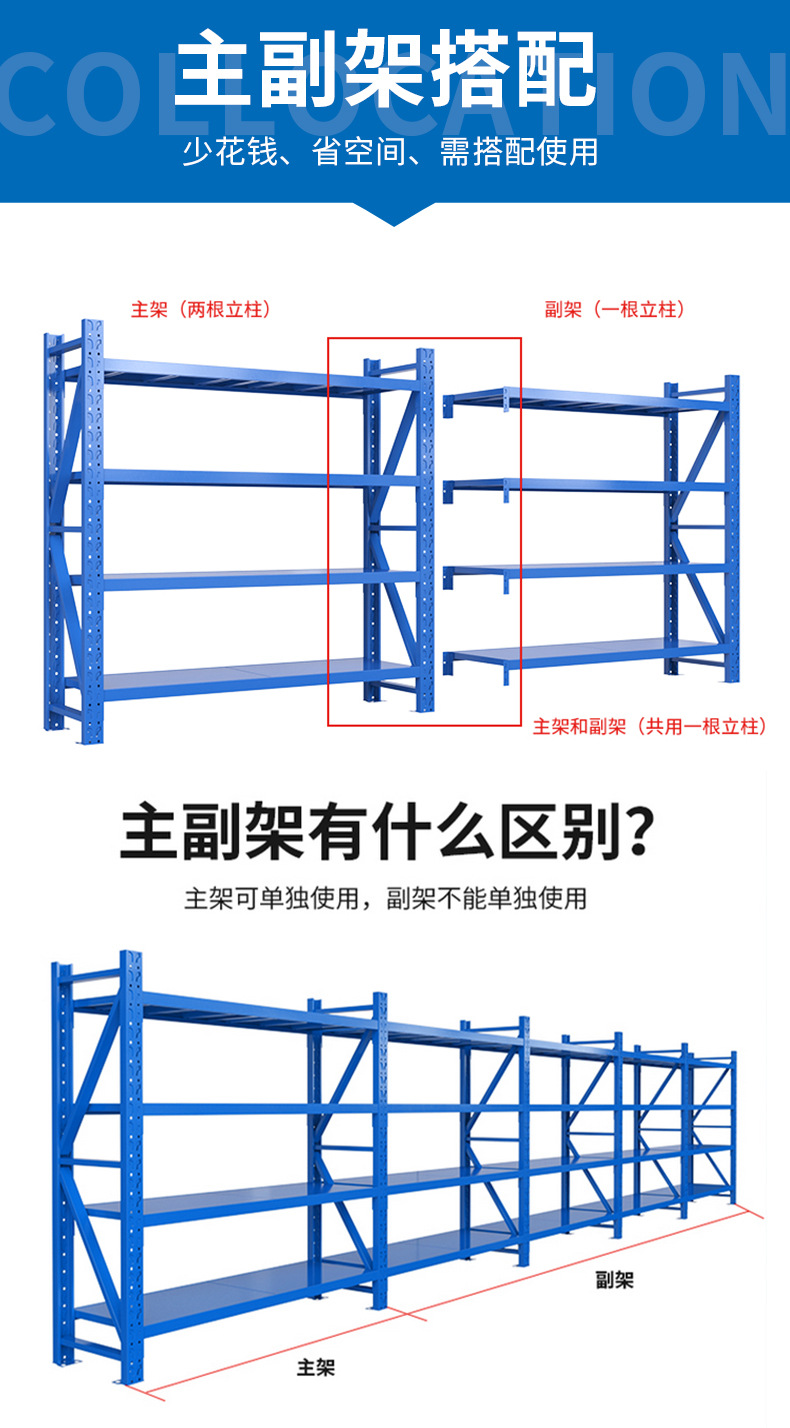 COLLOCATION
主副架搭配
少花钱、省空间、需搭配使用

主架（两根立柱）

副架（一根立柱）

主架和副架（共用一根立柱）

主副架有什么区别?
主架可单独使用，副架不能单独使用

副架

主架