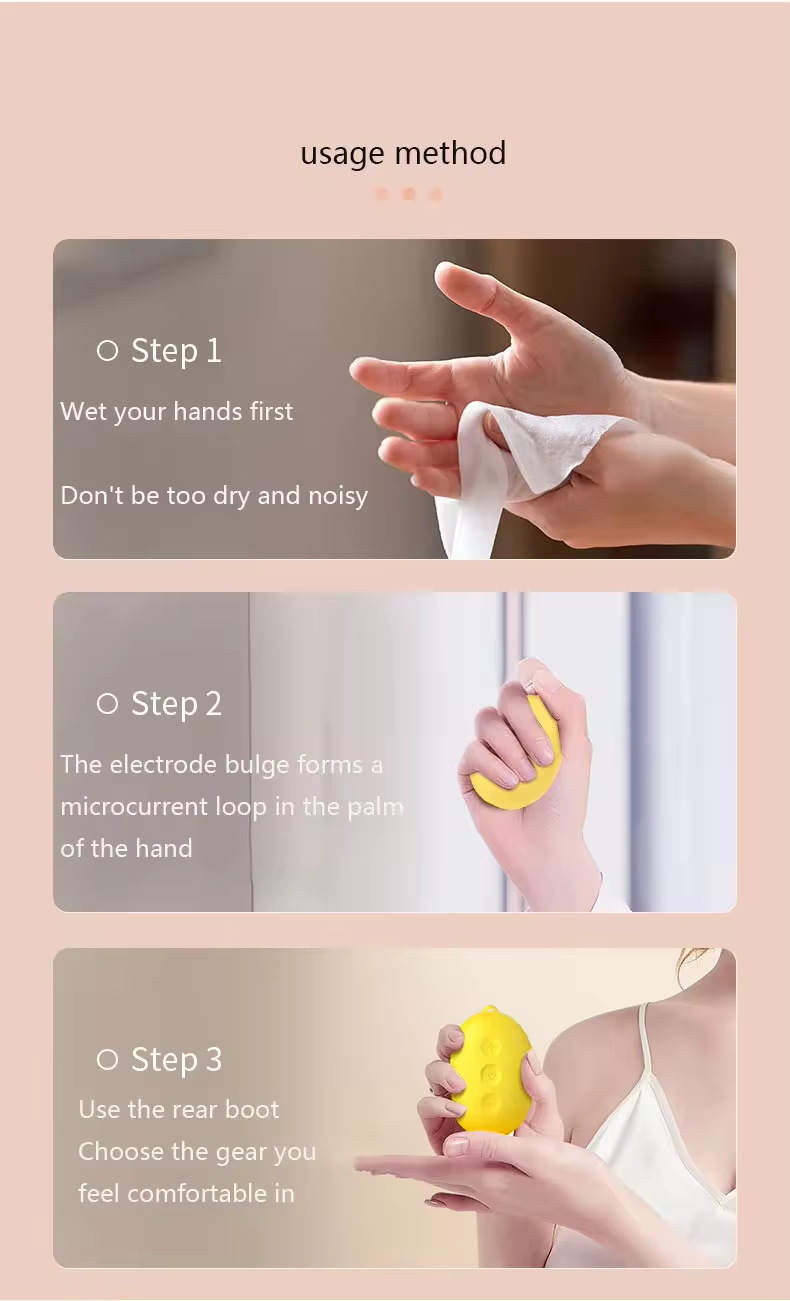 usage method

Step 1

Wet your hands first

Don't be too dry and noisy

Step 2

The electrode bulge forms a microcurrent loop in the palm of the hand

Step 3

Use the rear boot
Choose the gear you feel comfortable in