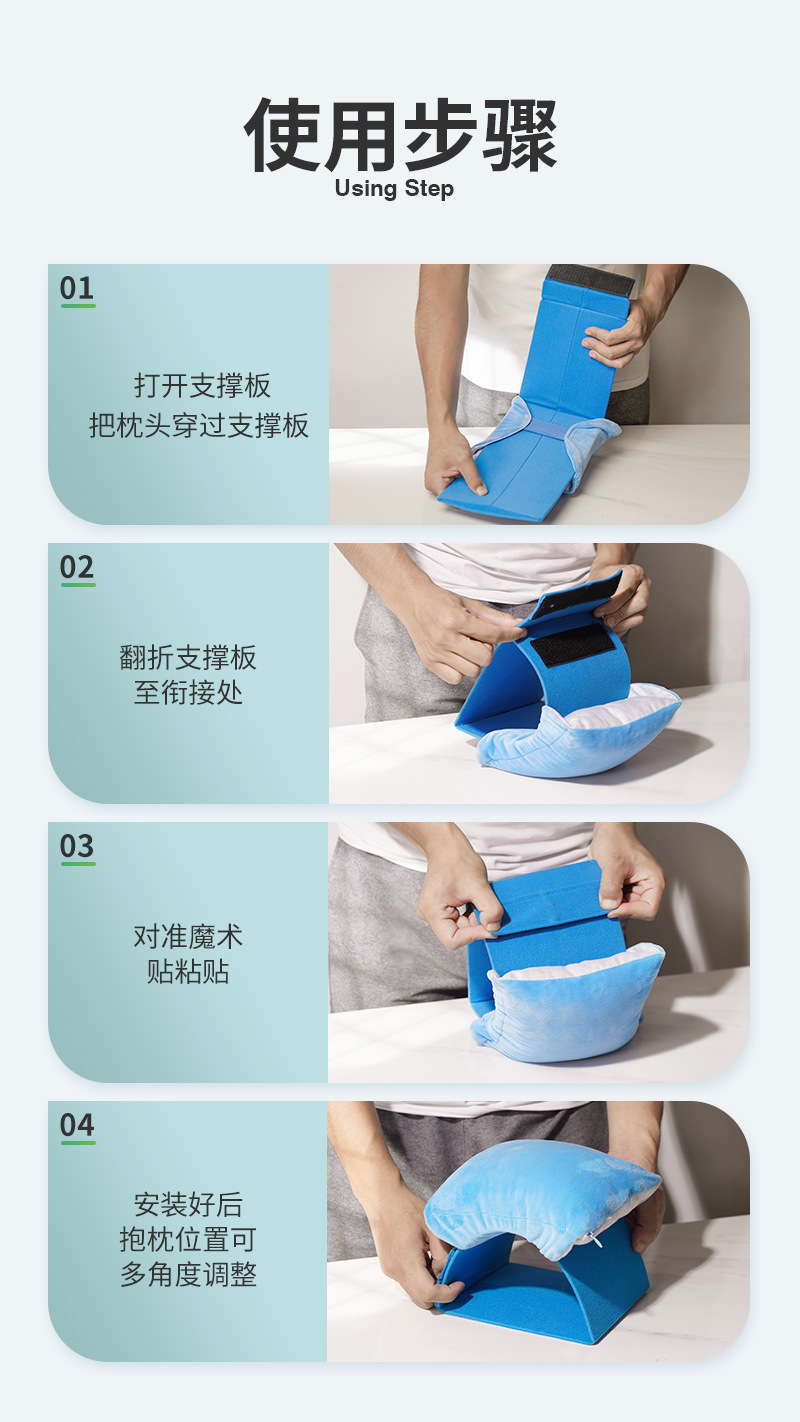 使用步骤
Using Step

01

打开支撑板
把枕头穿过支撑板

02

翻折支撑板
至衔接处

03

对准魔术
贴粘贴

04

安装好后
抱枕位置可
多角度调整