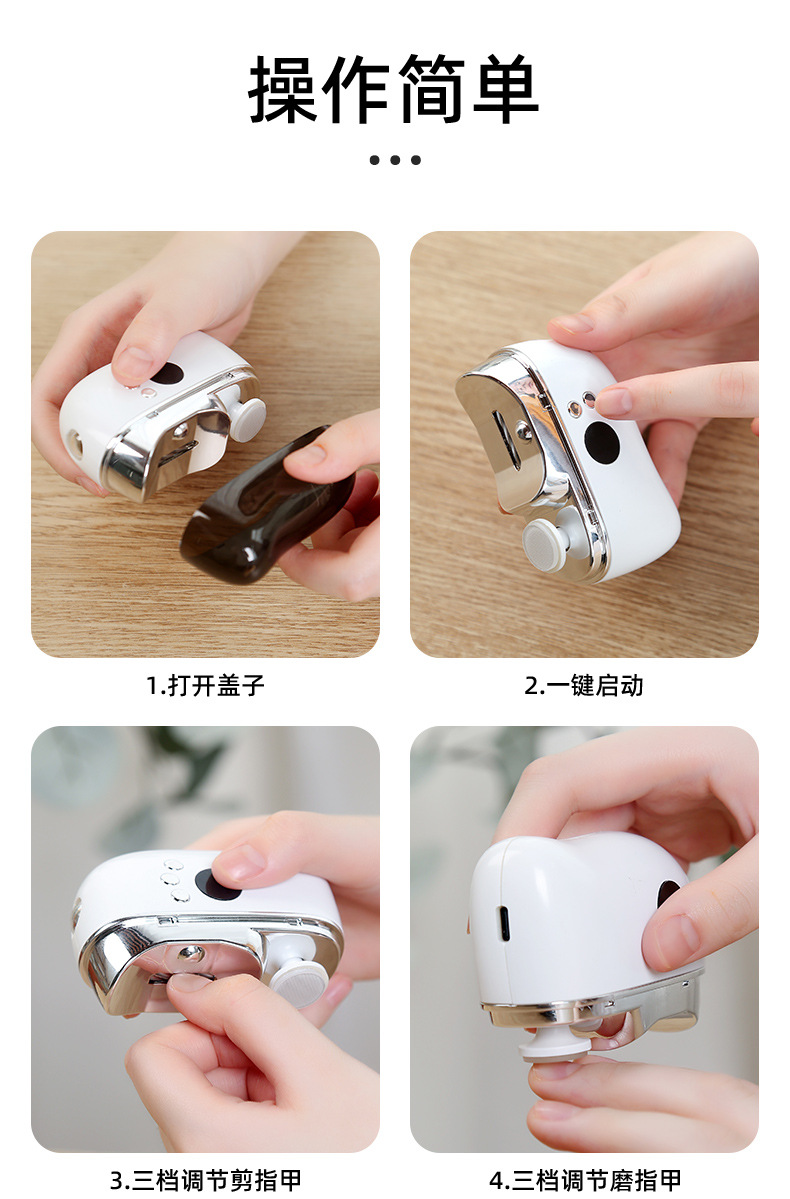 操作简单

1.打开盖子

2.一键启动

3.三档调节剪指甲

4.三档调节磨指甲