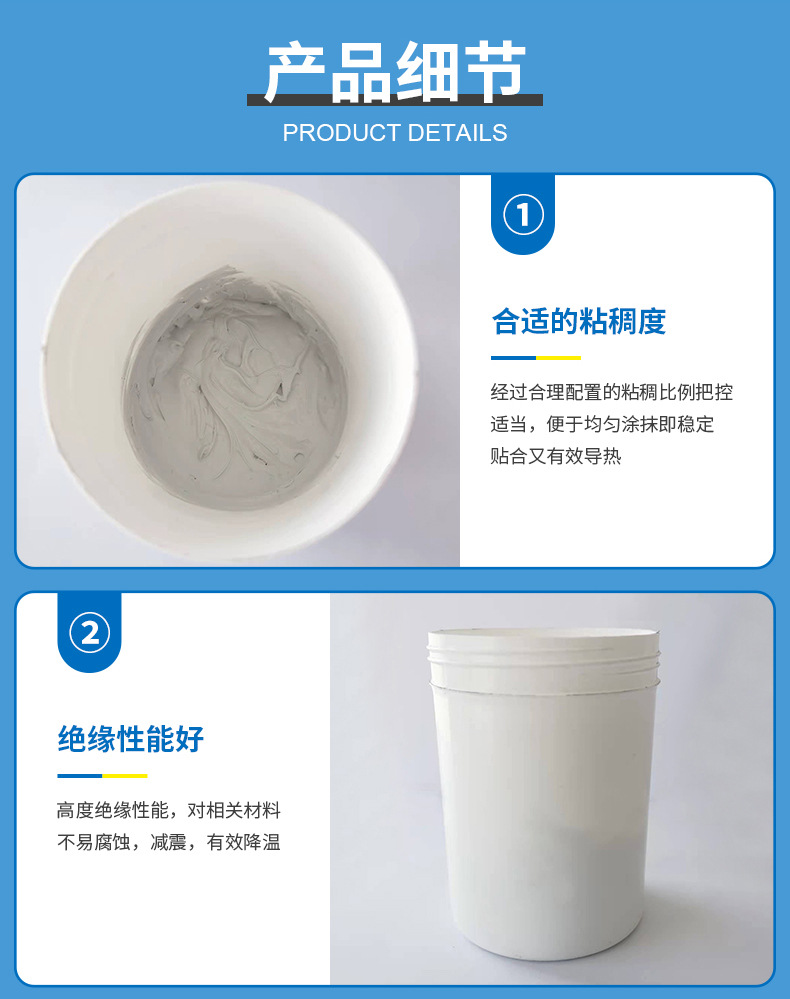 产品细节
PRODUCT DETAILS

①

合适的粘稠度

经过合理配置的粘稠比例把控适当，便于均匀涂抹即稳定贴合又有效导热

②

绝缘性能好

高度绝缘性能，对相关材料不易腐蚀，减震，有效降温