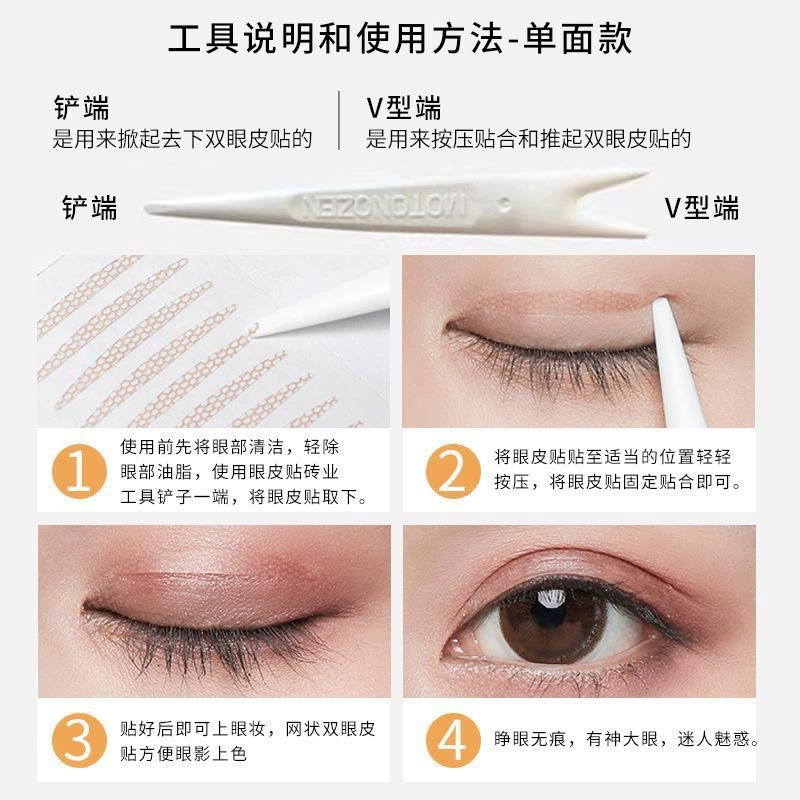 工具说明和使用方法-单面款

铲端
是用来掀起去下双眼皮贴的

V型端
是用来按压贴合和推起双眼皮贴的

铲端

MOTONOZEN

V型端

1
使用前先将眼部清洁，轻除眼部油脂，使用眼皮贴砖业工具铲子一端，将眼皮贴取下。

2
将眼皮贴贴至适当的位置轻轻按压，将眼皮贴固定贴合即可。

3
贴好后即可上眼妆，网状双眼皮贴方便眼影上色

4
睁眼无痕，有神大眼，迷人魅惑。