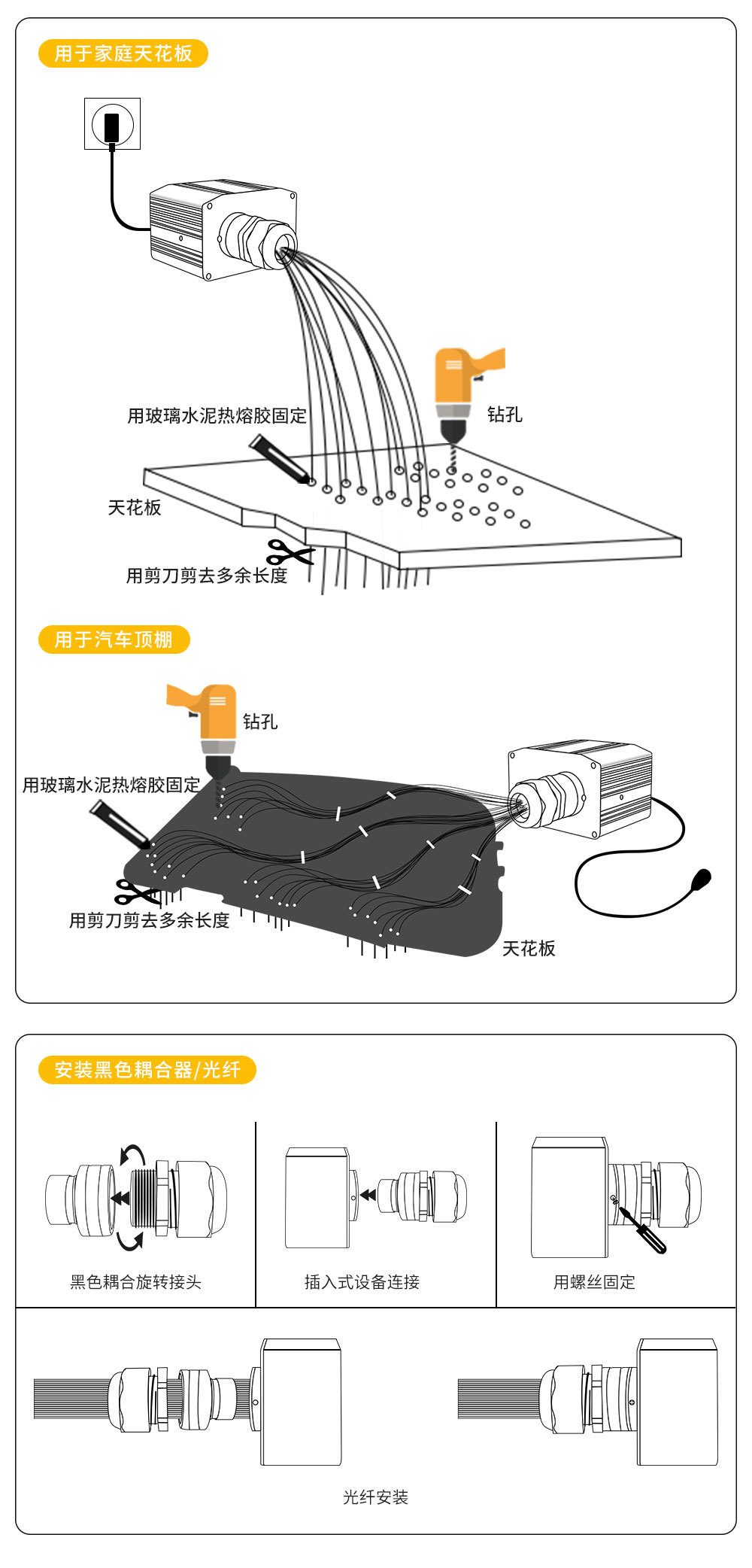 用于家庭天花板

用玻璃水泥热熔胶固定

钻孔

天花板

用剪刀剪去多余长度

用于汽车顶棚

钻孔

用玻璃水泥热熔胶固定

用剪刀剪去多余长度

天花板

安装黑色耦合器/光纤

黑色耦合旋转接头

插入式设备连接

用螺丝固定

光纤安装