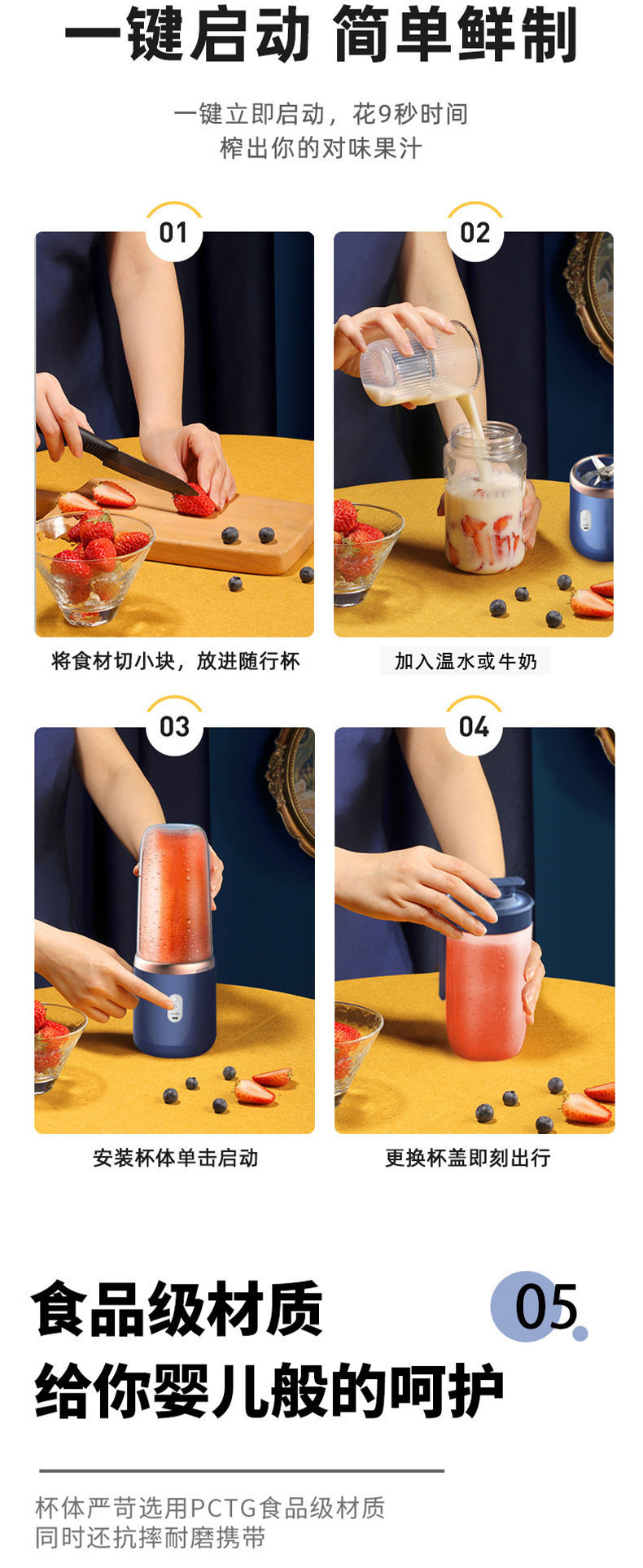 一键启动 简单鲜制

一键立即启动，花9秒时间
榨出你的对味果汁

01

将食材切小块，放进随行杯

02

加入温水或牛奶

03

安装杯体单击启动

04

更换杯盖即刻出行

食品级材质
给你婴儿般的呵护

05

杯体严苛选用PCTG食品级材质
同时还抗摔耐磨携带