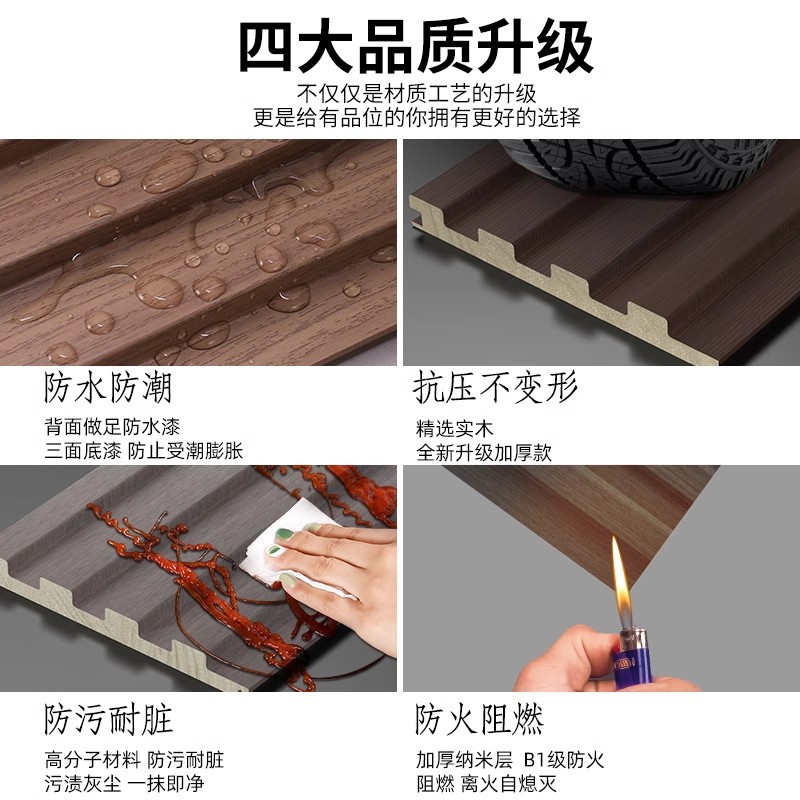 四大品质升级

不仅仅是材质工艺的升级
更是给有品位的你拥有更好的选择

防水防潮

背面做足防水漆
三面底漆 防止受潮膨胀

抗压不变形

精选实木
全新升级加厚款

防污耐脏

高分子材料 防污耐脏
污渍灰尘 一抹即净

防火阻燃

加厚纳米层 B1级防火
阻燃 离火自熄灭