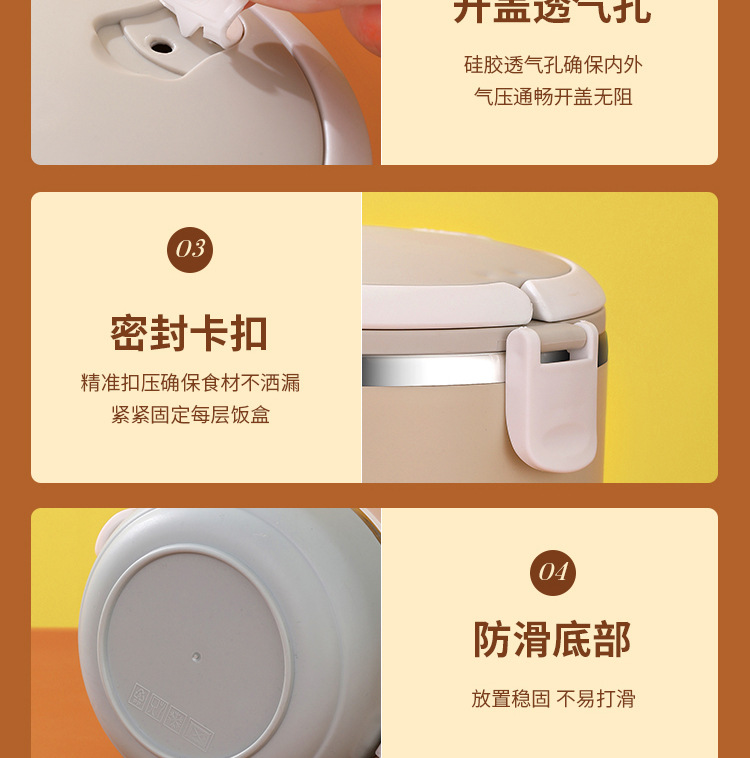 开盖透气孔

硅胶透气孔确保内外
气压通畅开盖无阻

03

密封卡扣

精准扣压确保食材不洒漏
紧紧固定每层饭盒

04

防滑底部

放置稳固 不易打滑