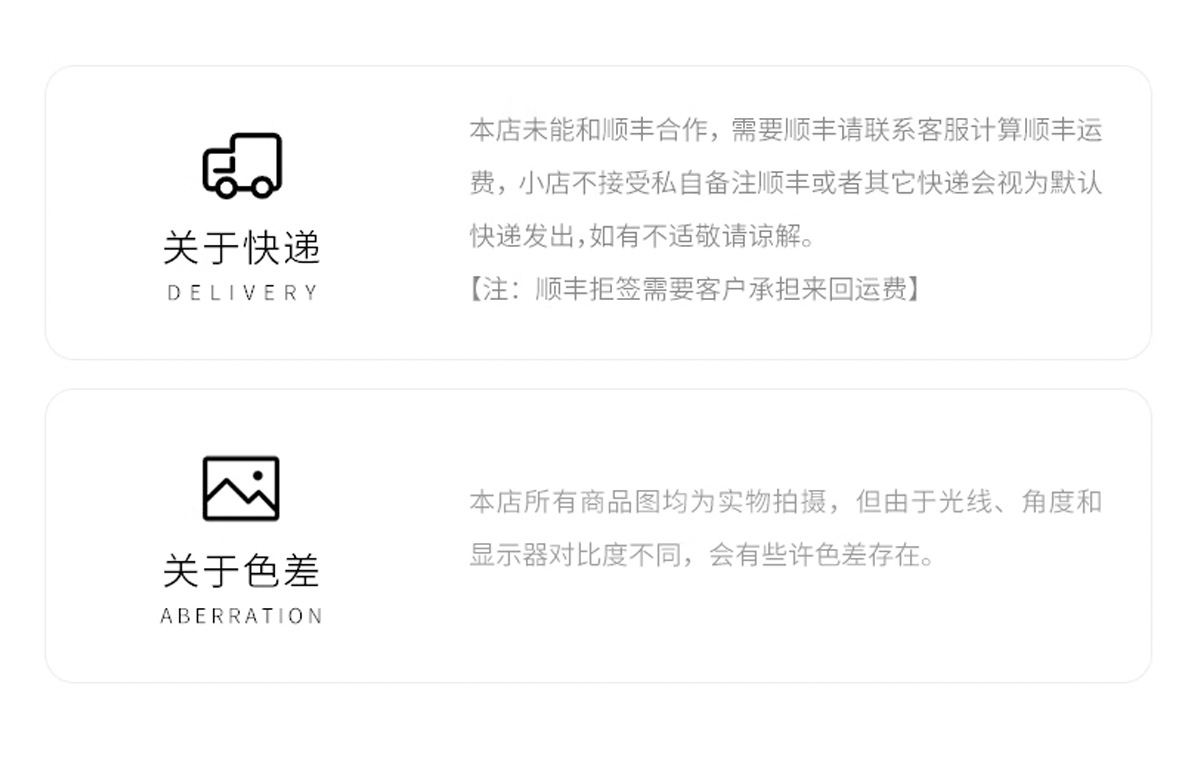 关于快递
DELIVERY

本店未能和顺丰合作，需要顺丰请联系客服计算顺丰运费，小店不接受私自备注顺丰或者其它快递会视为默认快递发出,如有不适敬请谅解。
【注：顺丰拒签需要客户承担来回运费】

关于色差
ABERRATION

本店所有商品图均为实物拍摄，但由于光线、角度和显示器对比度不同，会有些许色差存在。