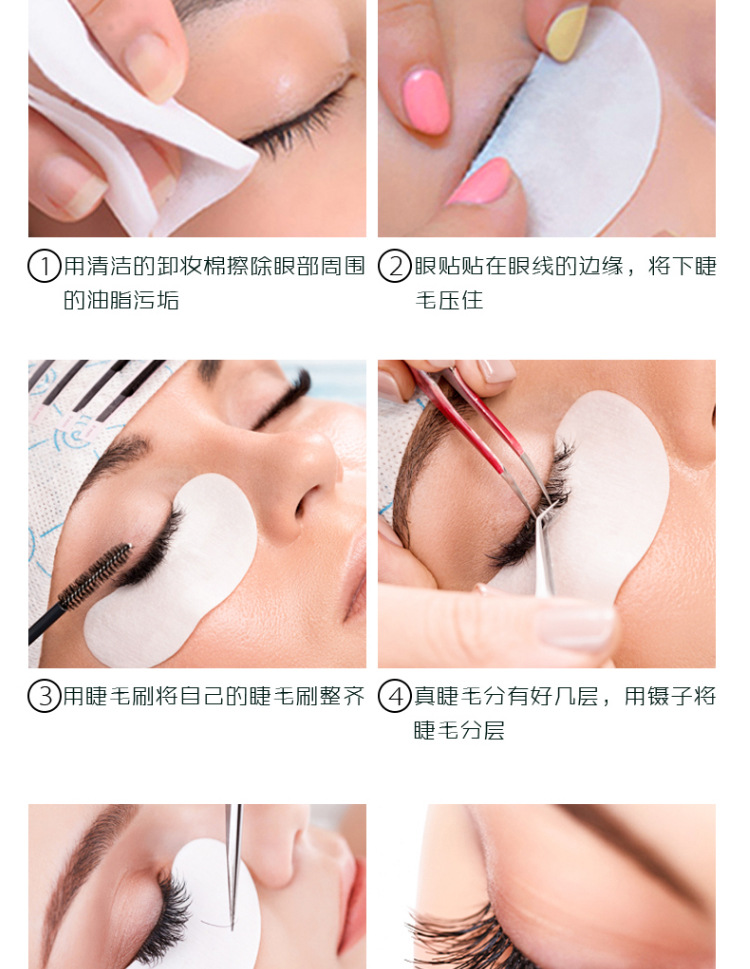 ①用清洁的卸妆棉擦除眼部周围的油脂污垢

②眼贴贴在眼线的边缘，将下睫毛压住

③用睫毛刷将自己的睫毛刷整齐

④真睫毛分有好几层，用镊子将睫毛分层