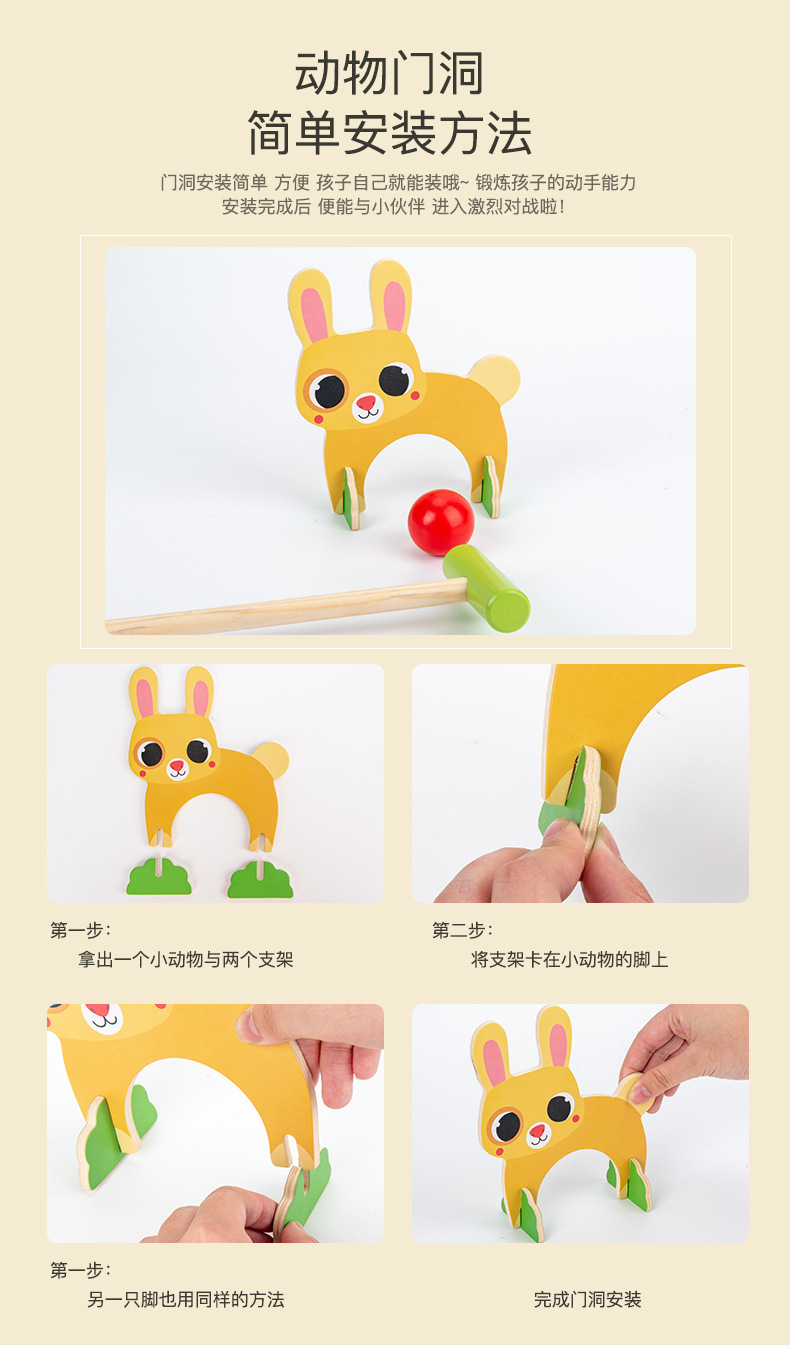 动物门洞
简单安装方法

门洞安装简单 方便 孩子自己就能装哦~ 锻炼孩子的动手能力
安装完成后 便能与小伙伴 进入激烈对战啦!

第一步:
拿出一个小动物与两个支架

第二步:
将支架卡在小动物的脚上

第一步:
另一只脚也用同样的方法

完成门洞安装