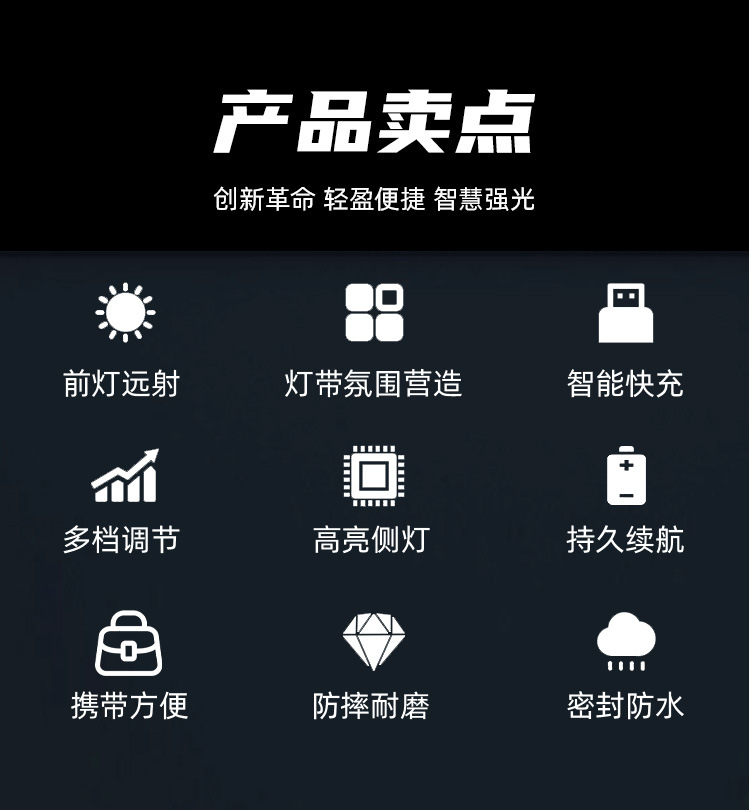 产品卖点

创新革命 轻盈便捷 智慧强光

前灯远射

灯带氛围营造

智能快充

多档调节

高亮侧灯

持久续航

携带方便

防摔耐磨

密封防水