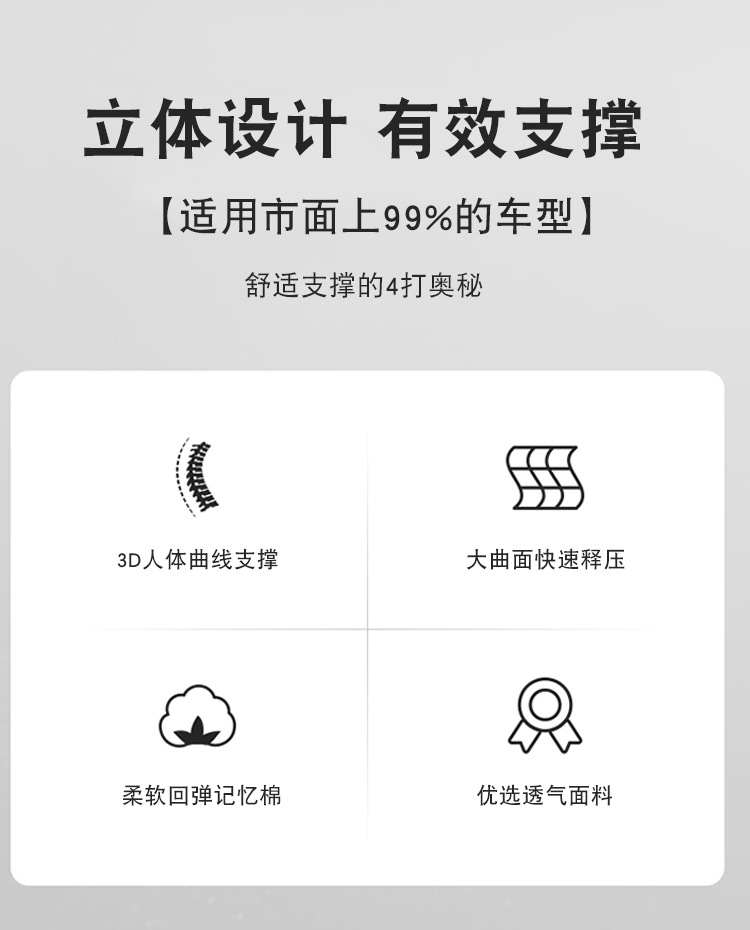 立体设计 有效支撑

【适用市面上99%的车型】

舒适支撑的4打奥秘

3D人体曲线支撑

大曲面快速释压

柔软回弹记忆棉

优选透气面料