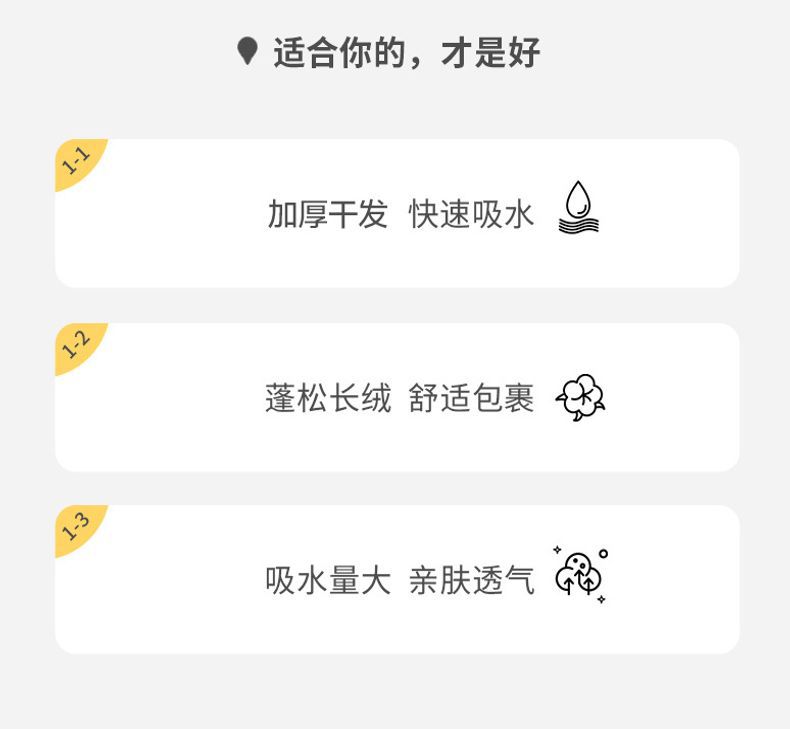 适合你的，才是好

1-1

加厚干发 快速吸水

1-2

蓬松长绒 舒适包裹

1-3

吸水量大 亲肤透气